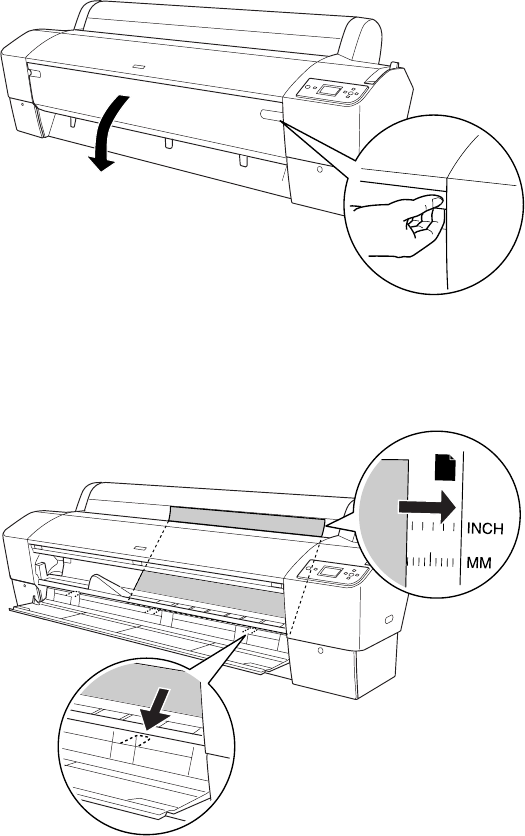 INCH
MM