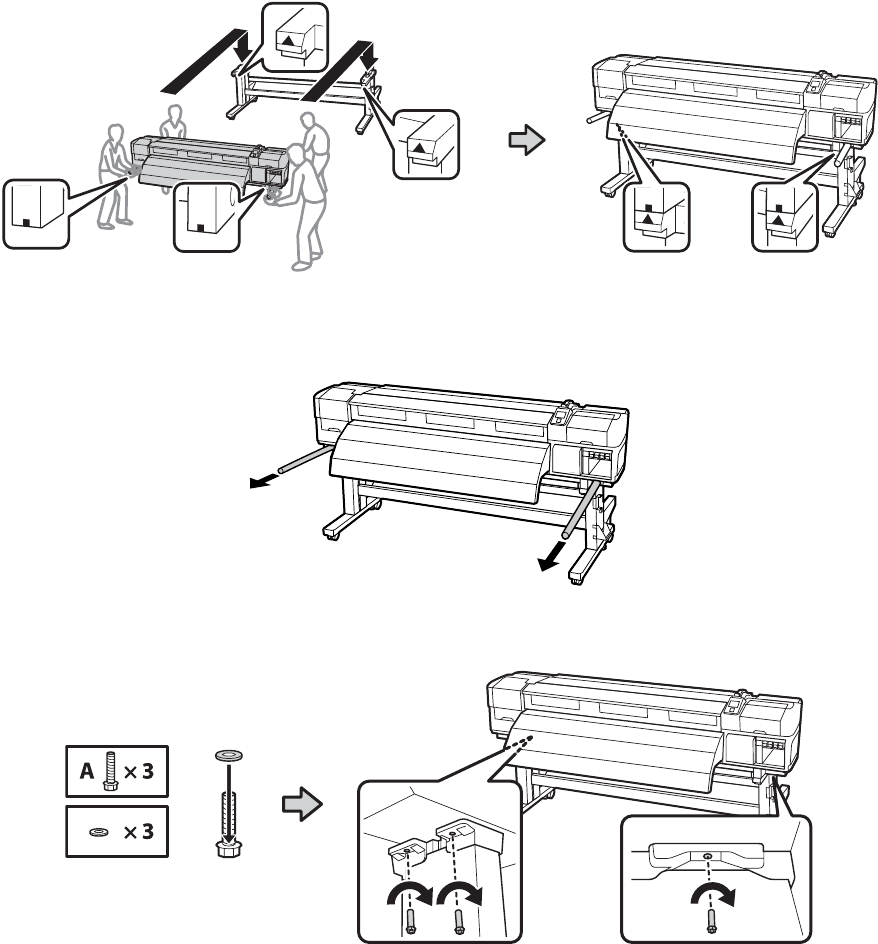 A × 3

× 3