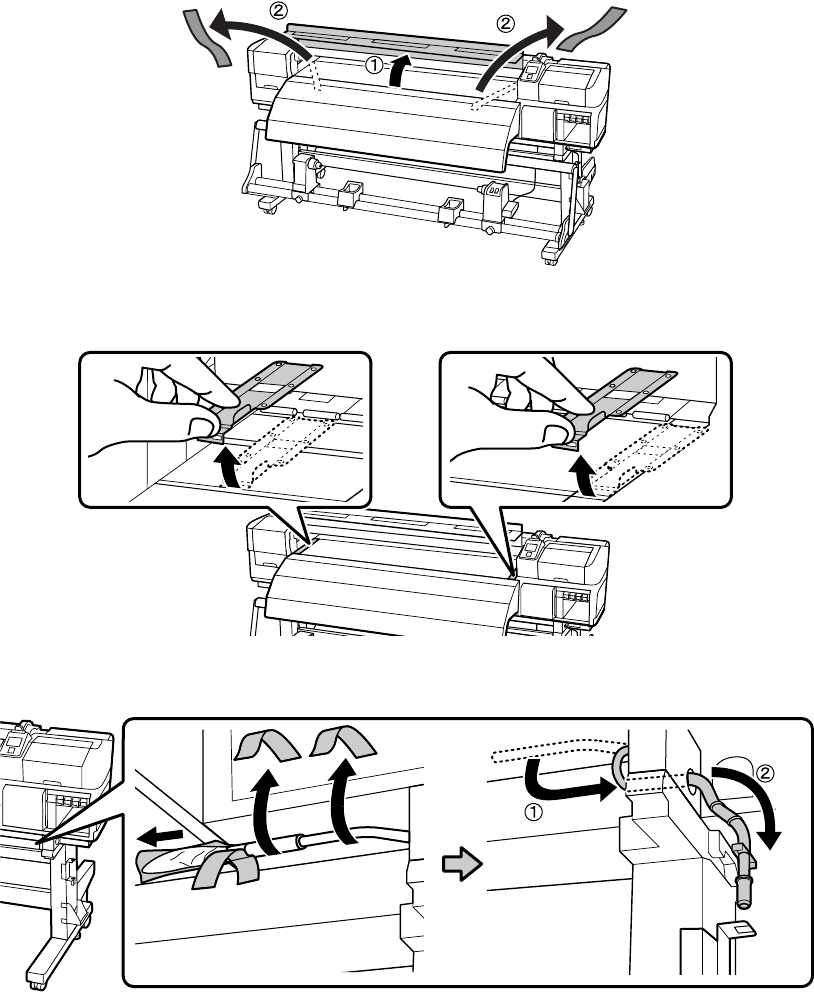 ② ① ②

① ②