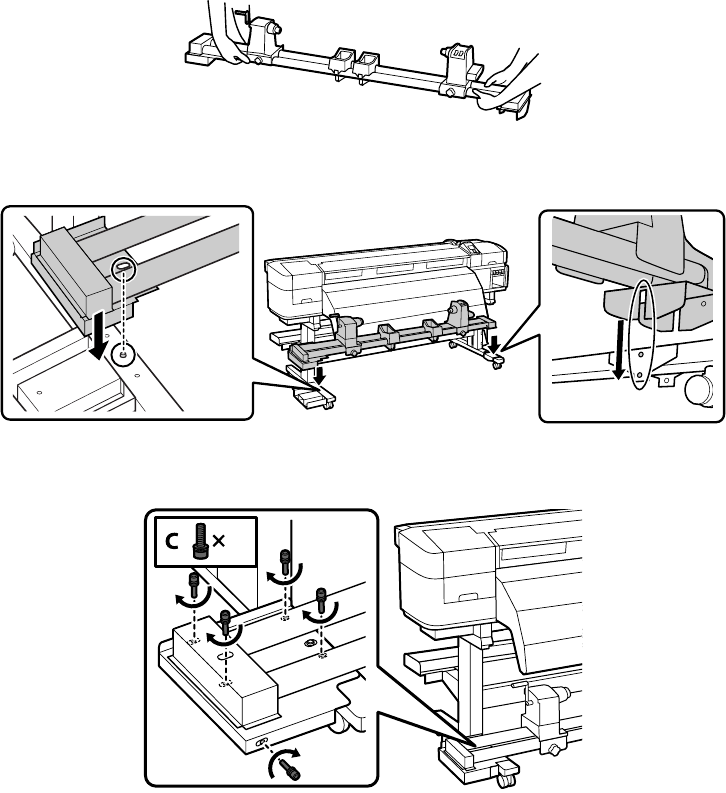 C ×