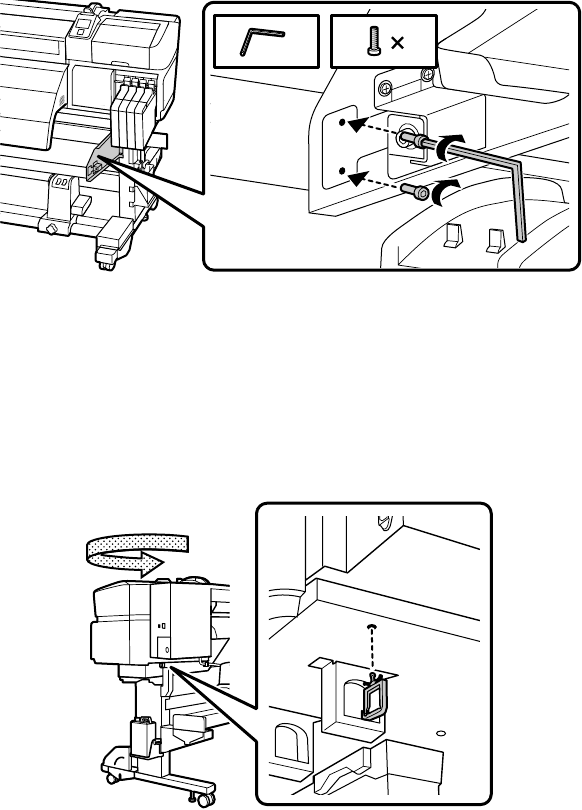 ×