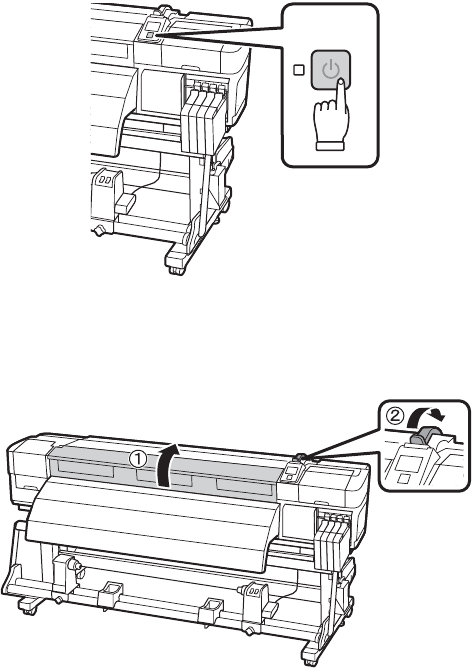 ②
①