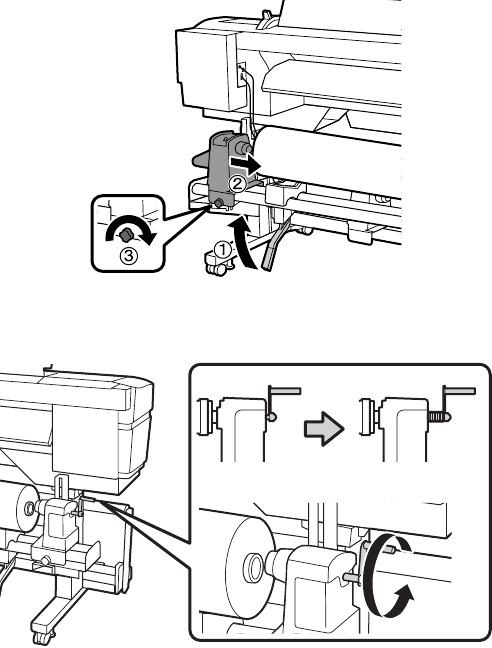 ②
③
①