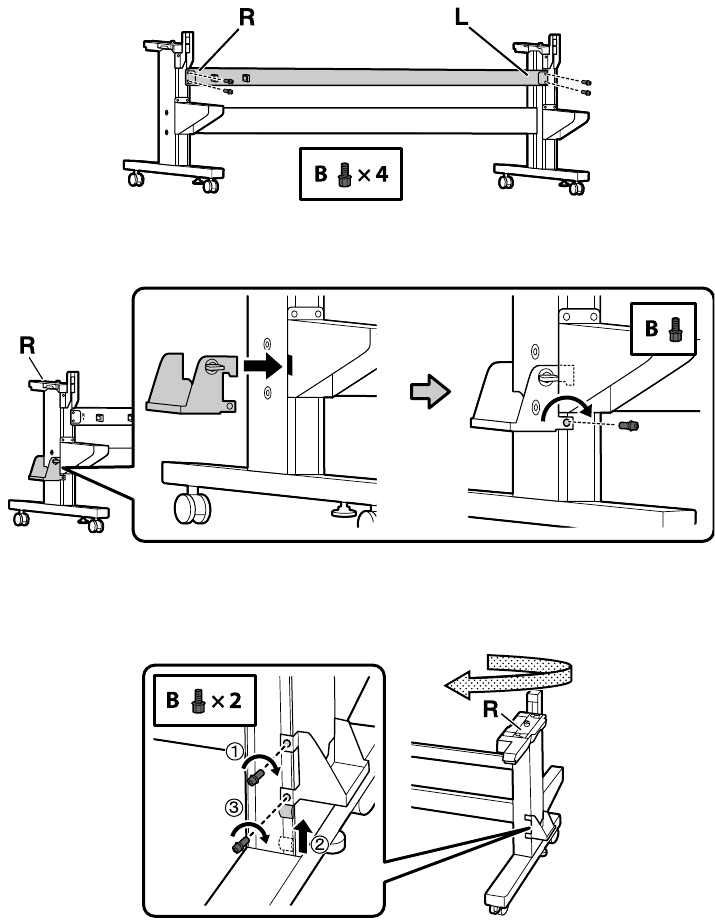 R
L
B × 4

R
B

B × 2
①
③
②
R