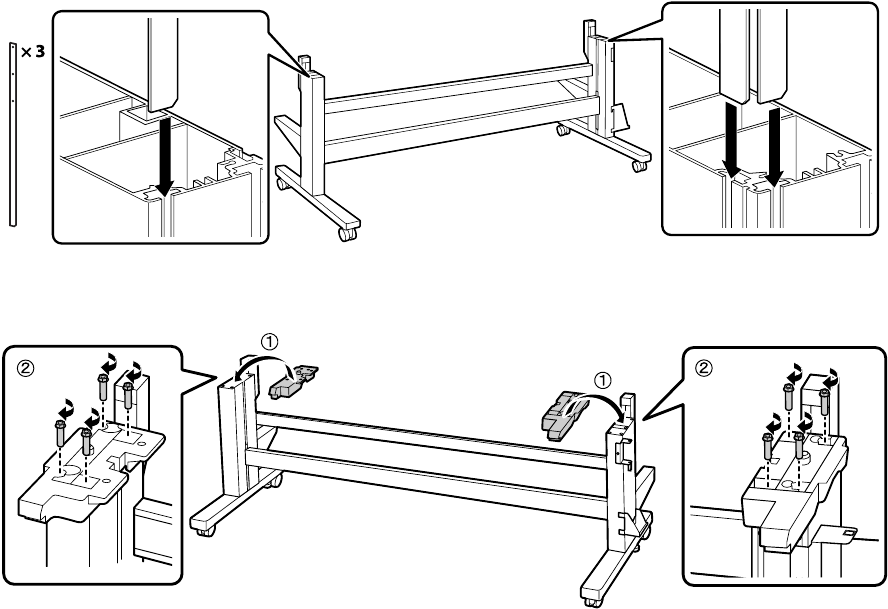 ×3

②

①

①

②