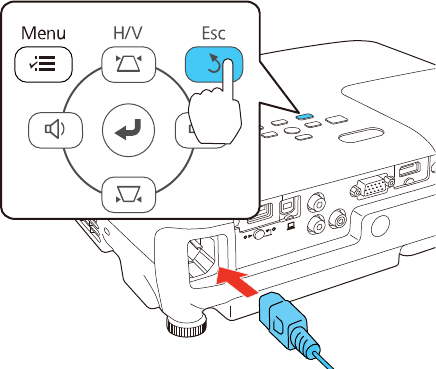 Menu
H/V
Esc