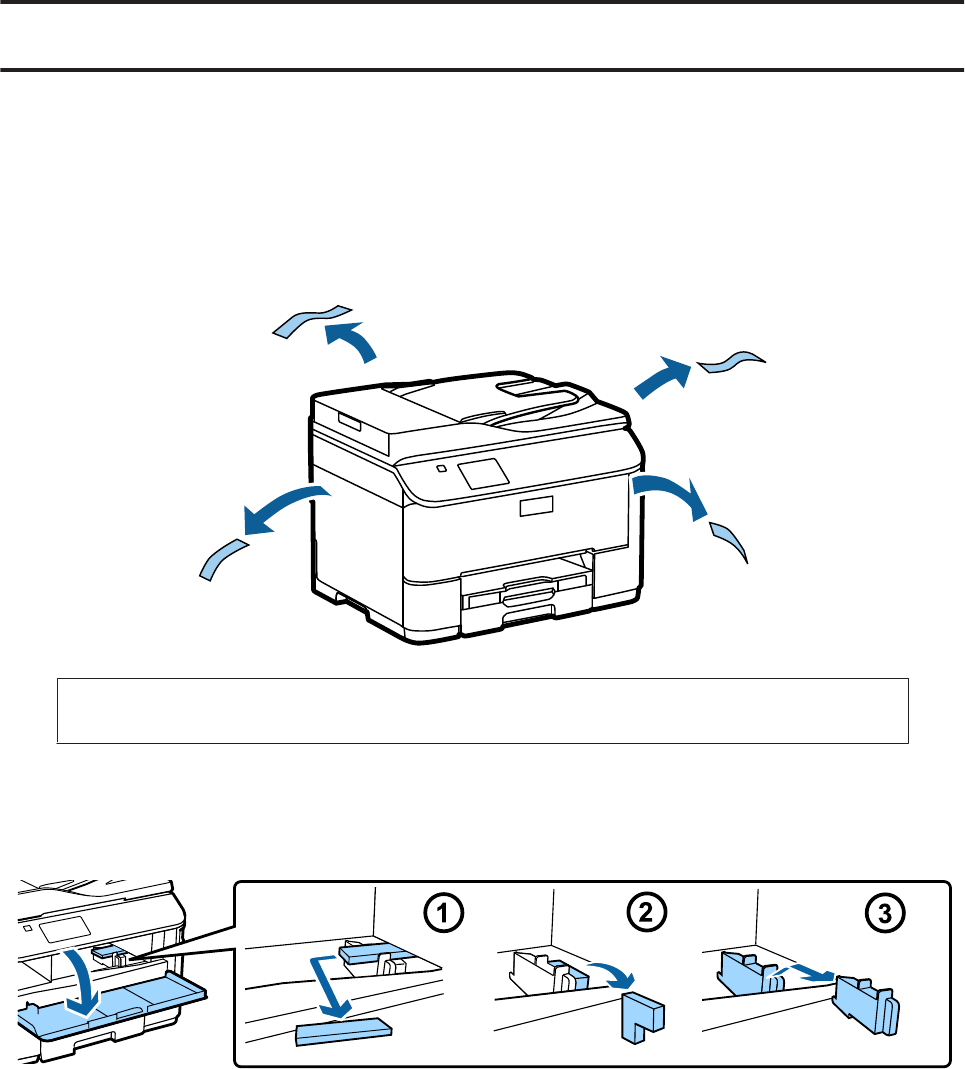 1

2

3