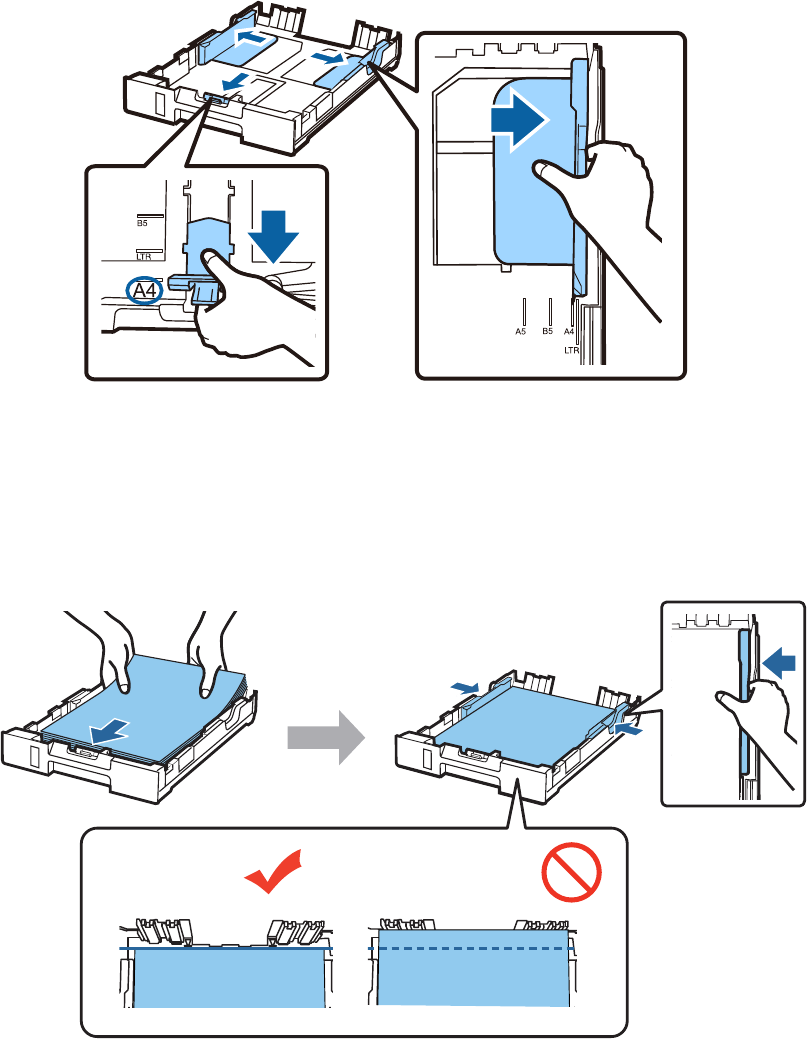 B5
LTR
A4
A5
B5
A4
LTR