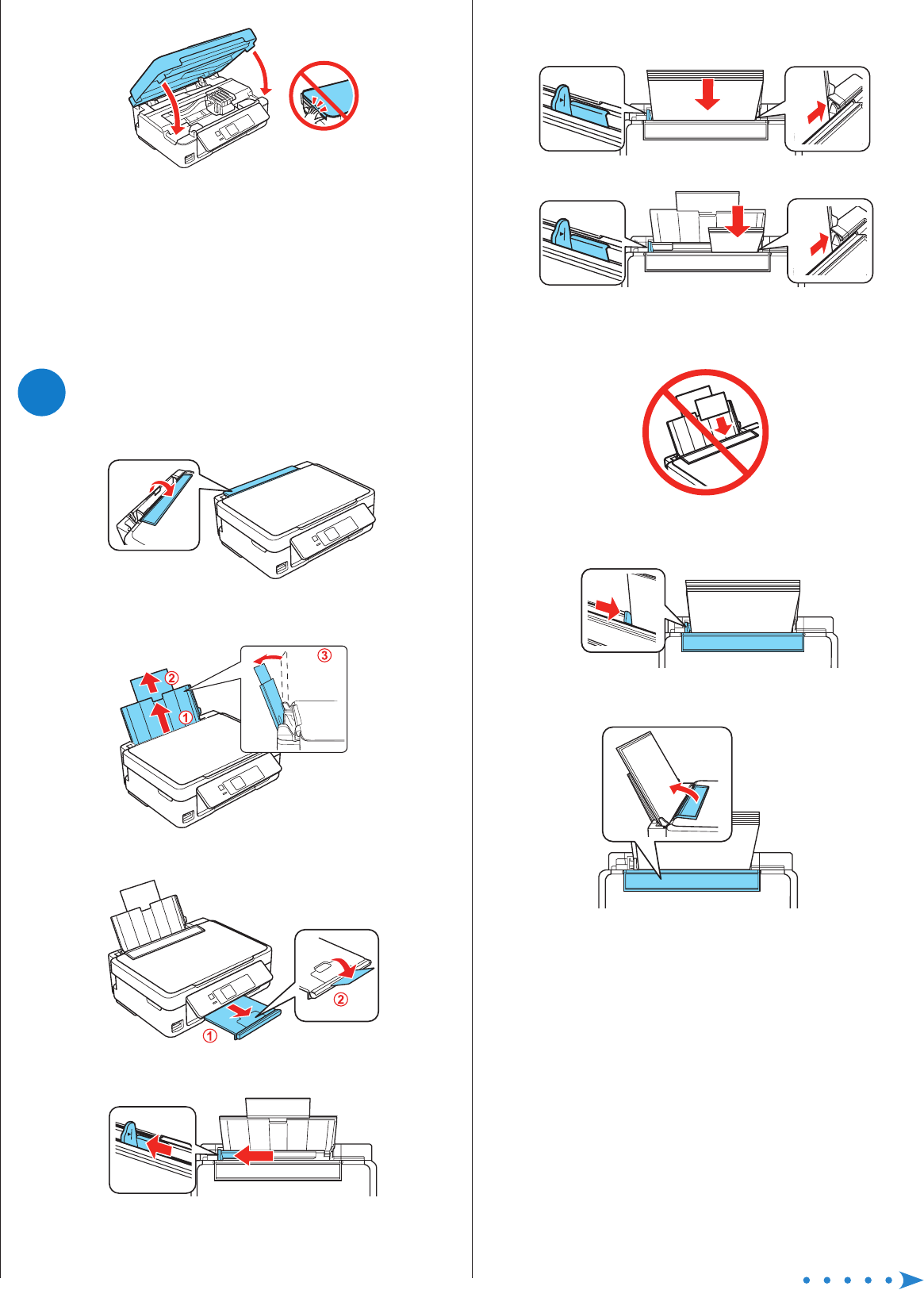 ②
①
③
②
①