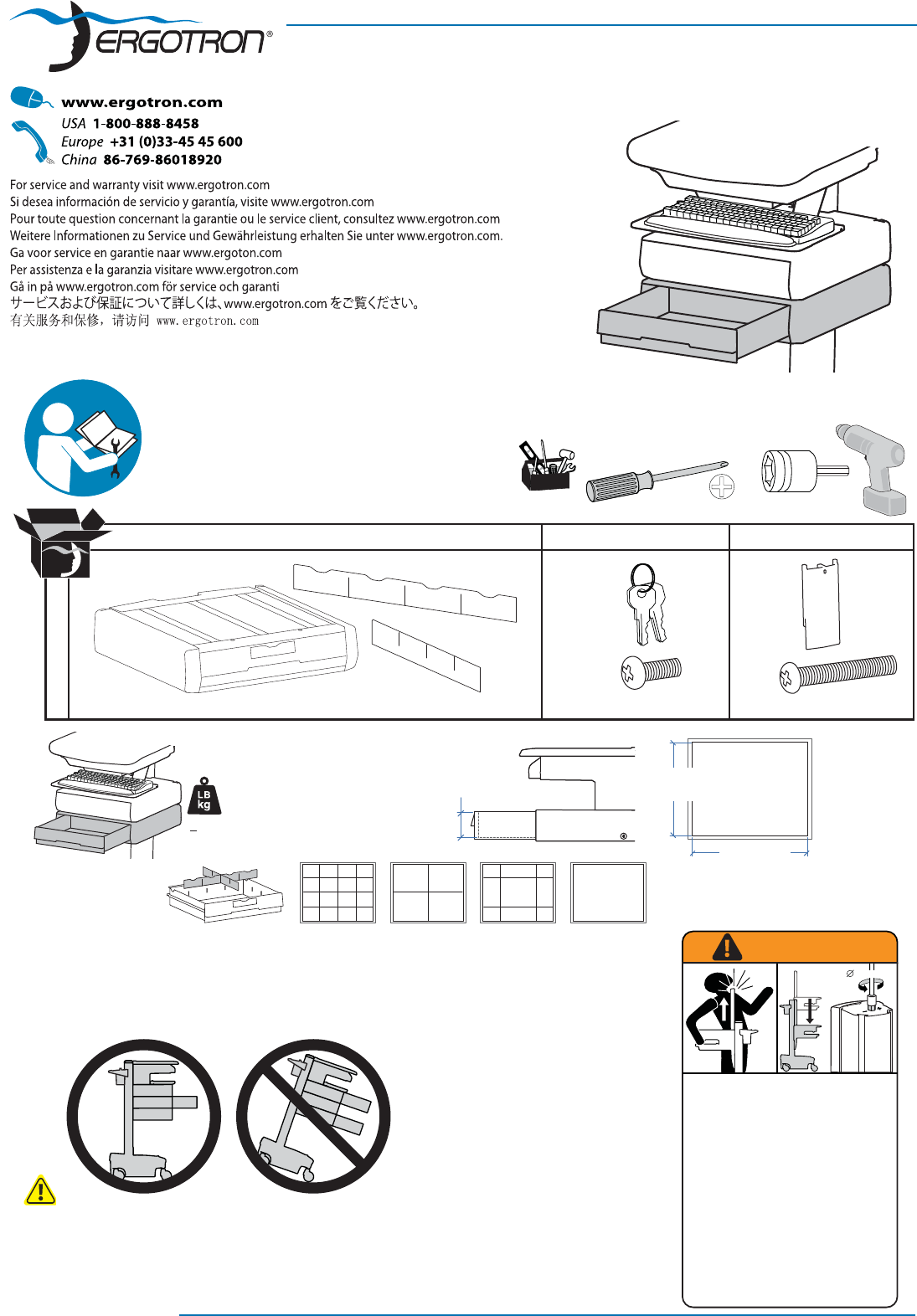 ERGOTRON®

www.ergotron.com
USA 1-800-888-8458
Europe +31 (0)33-45 45 600
China 86-769-86018920

For service and warranty visit www.ergotron.com
Si desea información de servicio y garantía, visite www.ergotron.com
Pour toute question concernant la garantie ou le service client, consultez www.ergotron.com
Weitere Informationen zu Service und Gewährleistung erhalten Sie unter www.ergotron.com.
Ga voor service en garantie naar www.ergoton.com
Per assistenza e la garanzia visitare www.ergotron.com
Gå in på www.ergotron.com för service och garanti
サービスおよび保証について詳しくは、www.ergotron.com をご覧ください。
有关服务和保修，请访问 www.ergotron.com

LB
kg