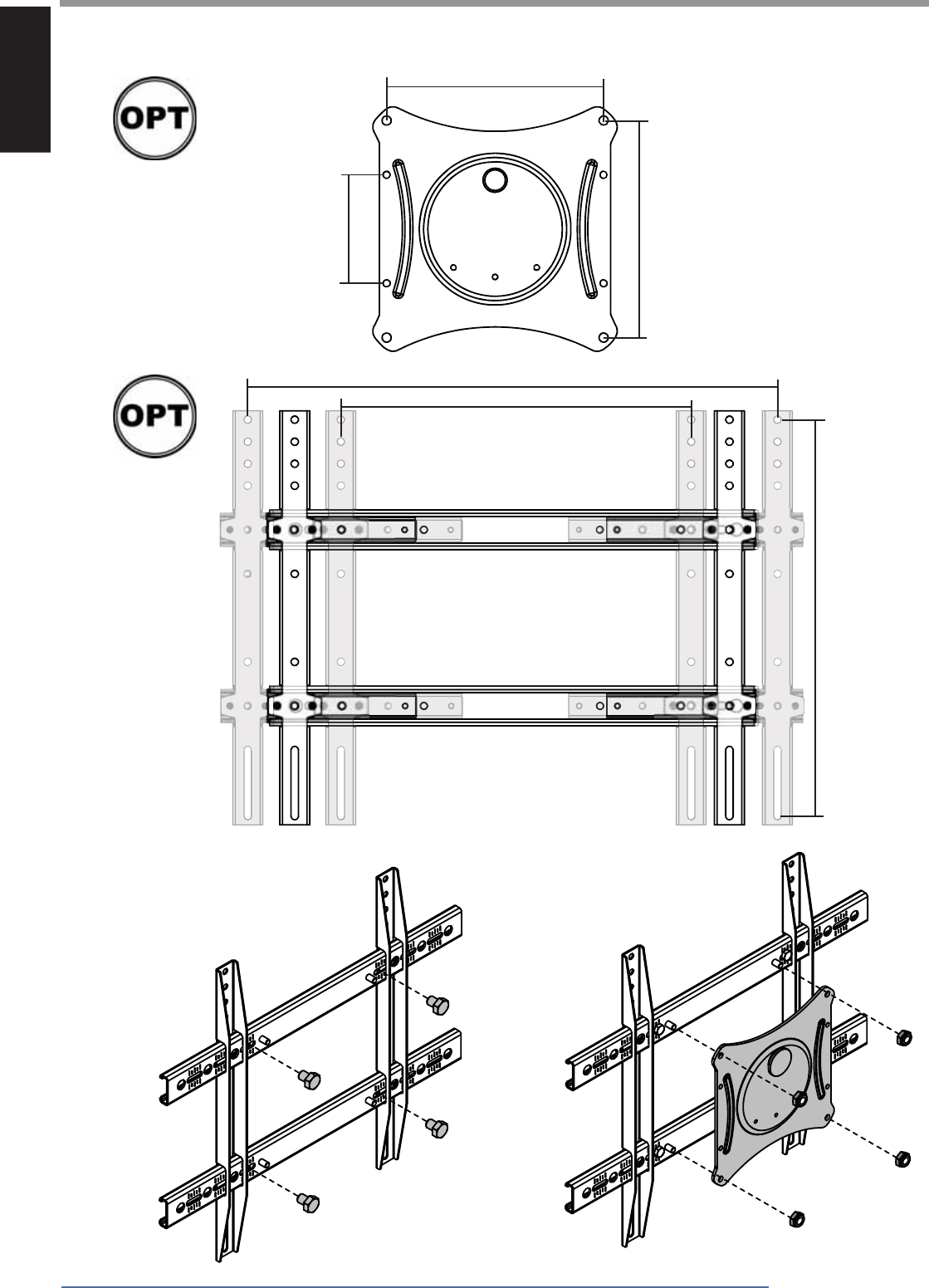 OPT

OPT