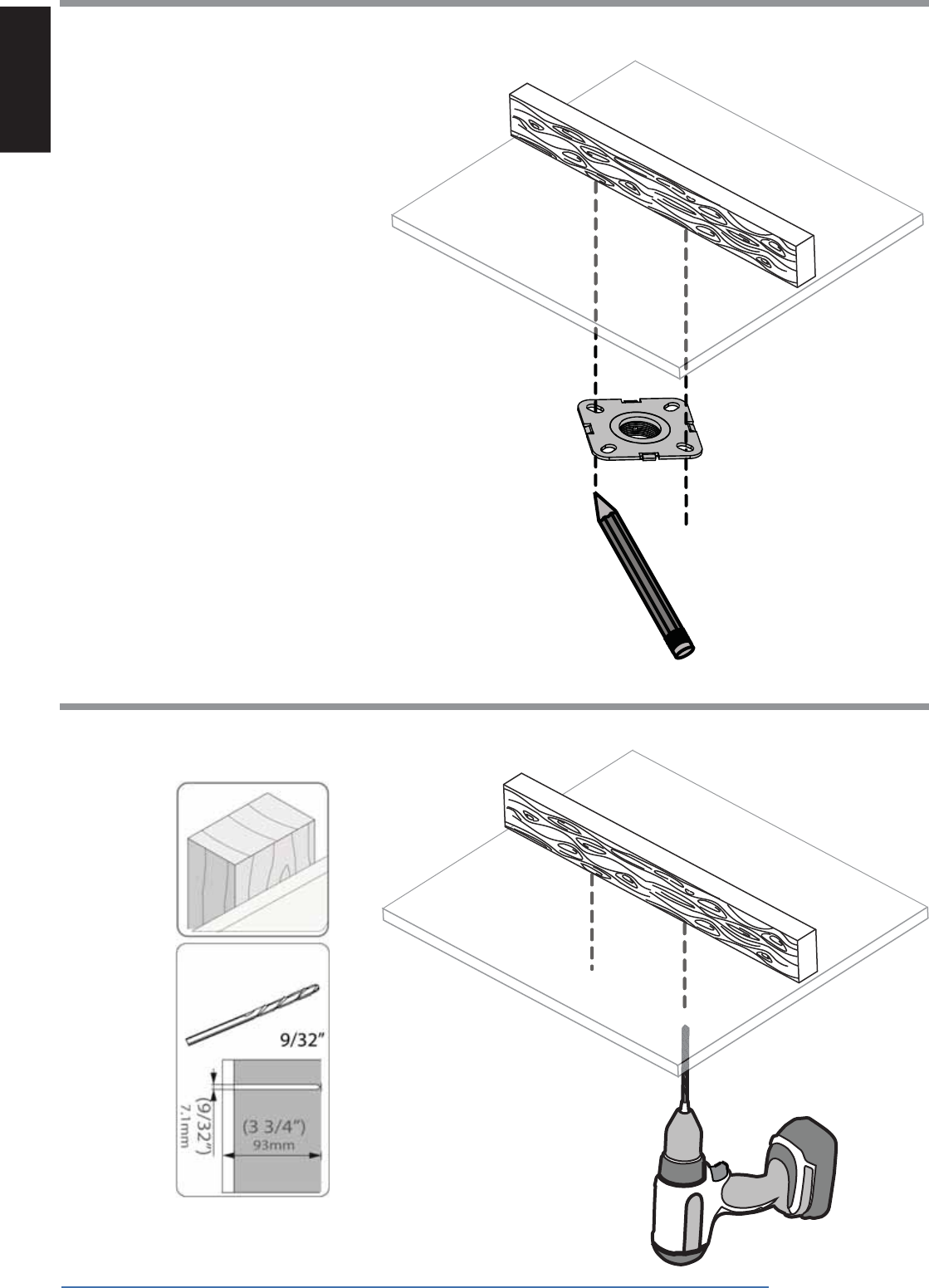 9/32"

(9/32")
7.1mm

(3 3/4")
93mm