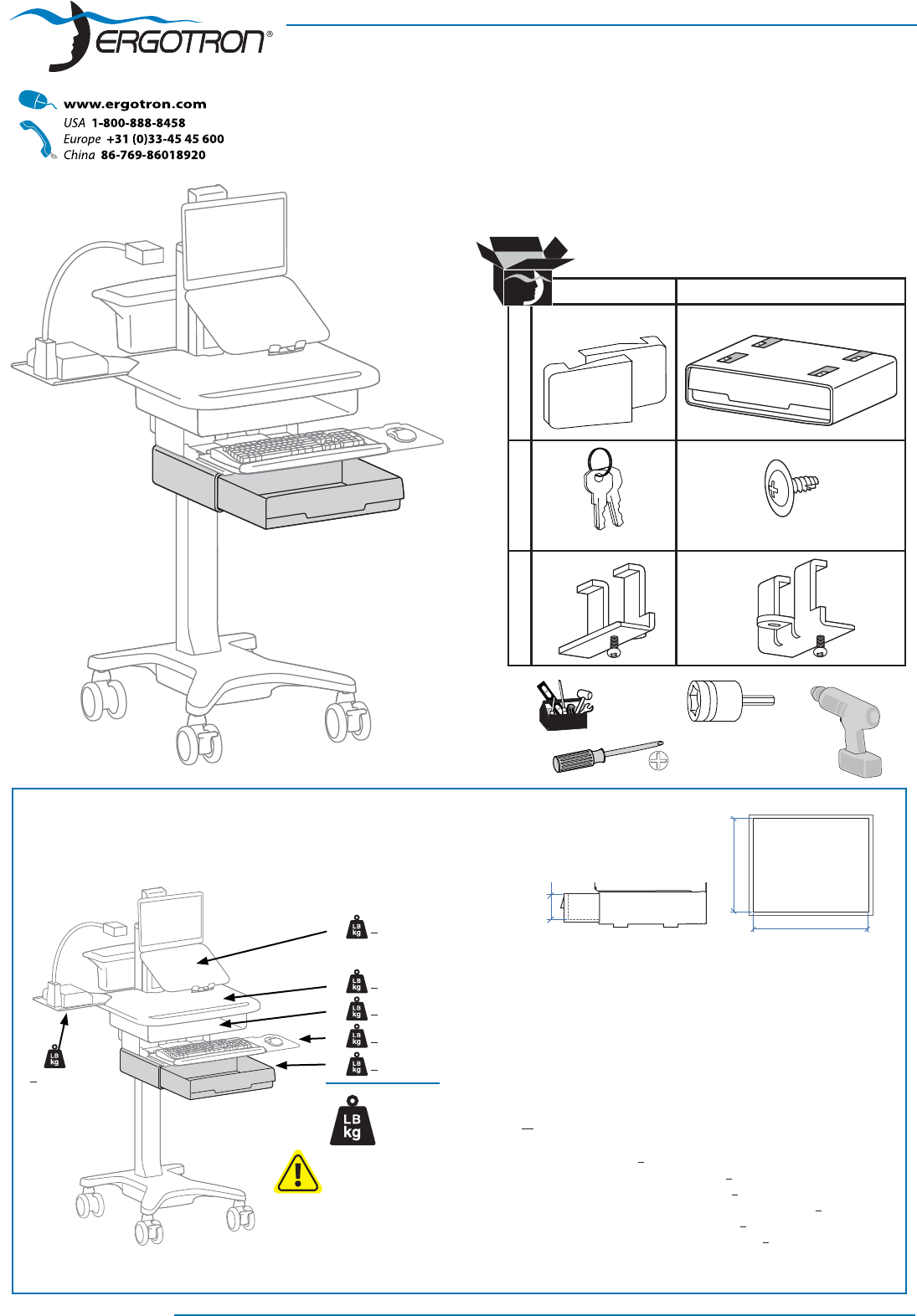 ERGOTRON®

www.ergotron.com
USA 1-800-888-8458
Europe +31 (0)33-45 45 600
China 86-769-86018920

LB kg
LB kg
LB kg
LB kg
LB kg
LB kg
LB kg