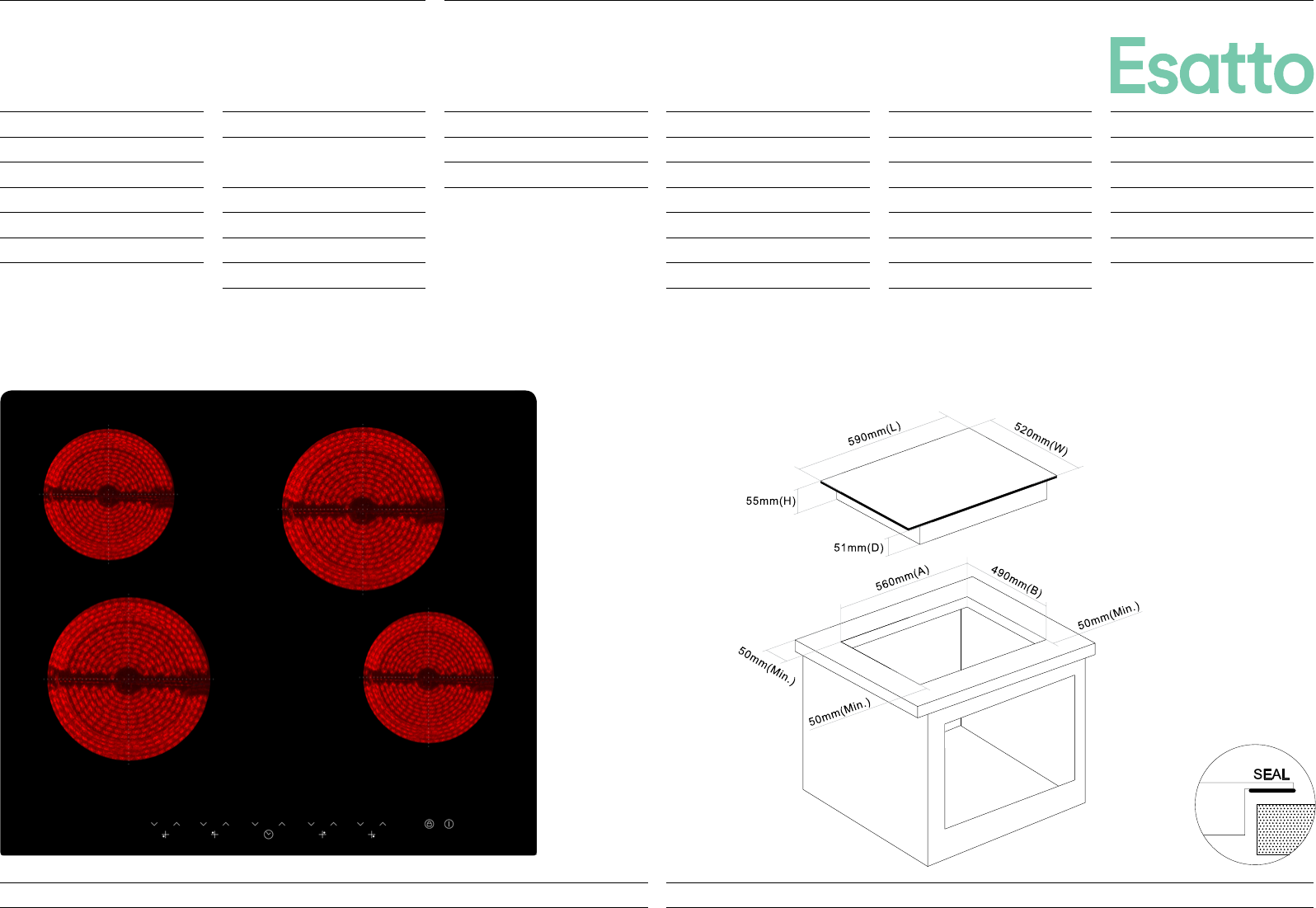 Esatto

590mm(L)
520mm(W)
55mm(H)
51mm(D)
560mm(A)
490mm(B)
50mm(Min.)
50mm(Min.)
50mm(Min.)

SEAL