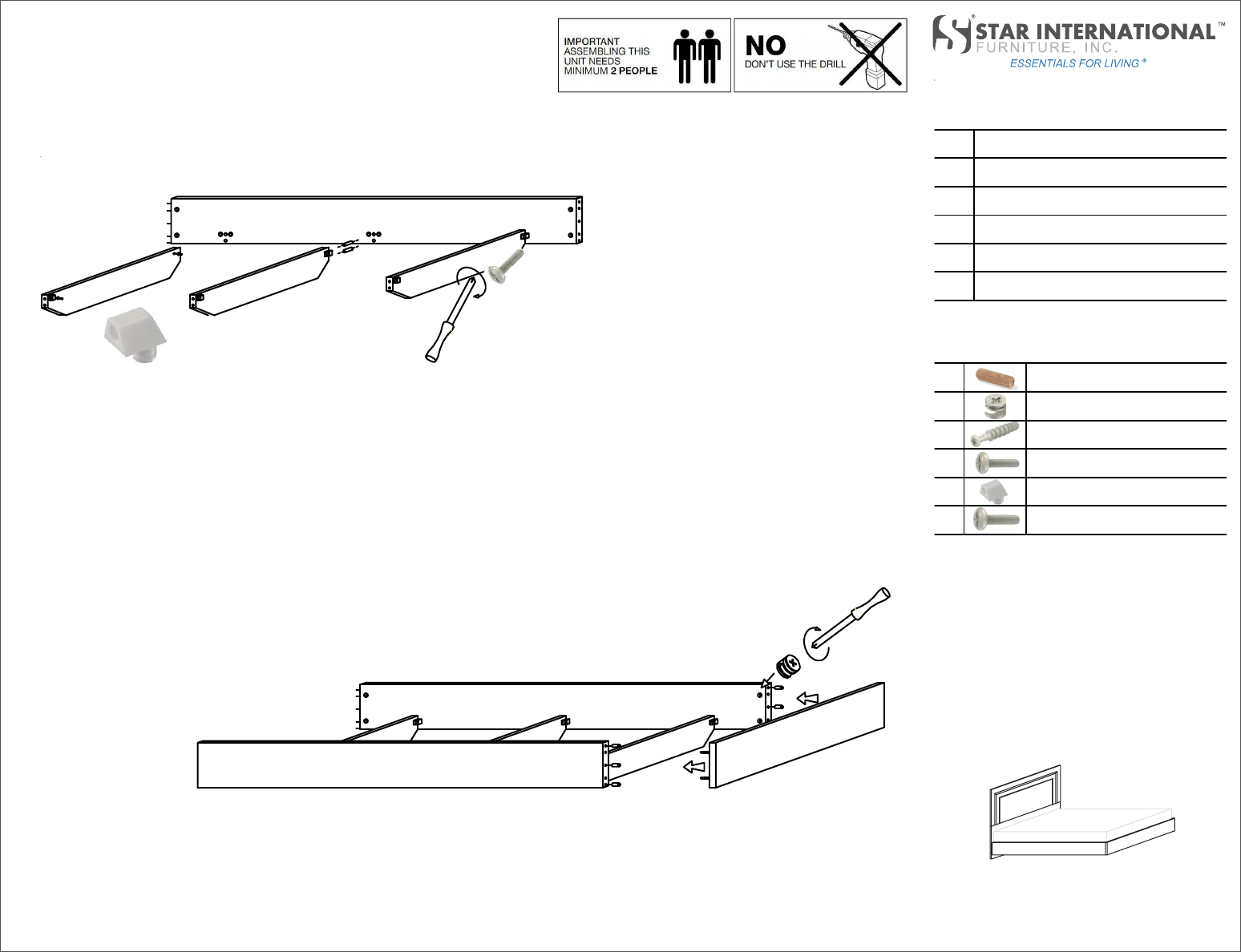 IMPORTANT ASSEMBLING THIS UNIT NEEDS MINIMUM 2 PEOPLE

NO
DON'T USE THE DRILL

STAR INTERNATIONAL™
FURNITURE, INC.
ESSENTIALS FOR LIVING®