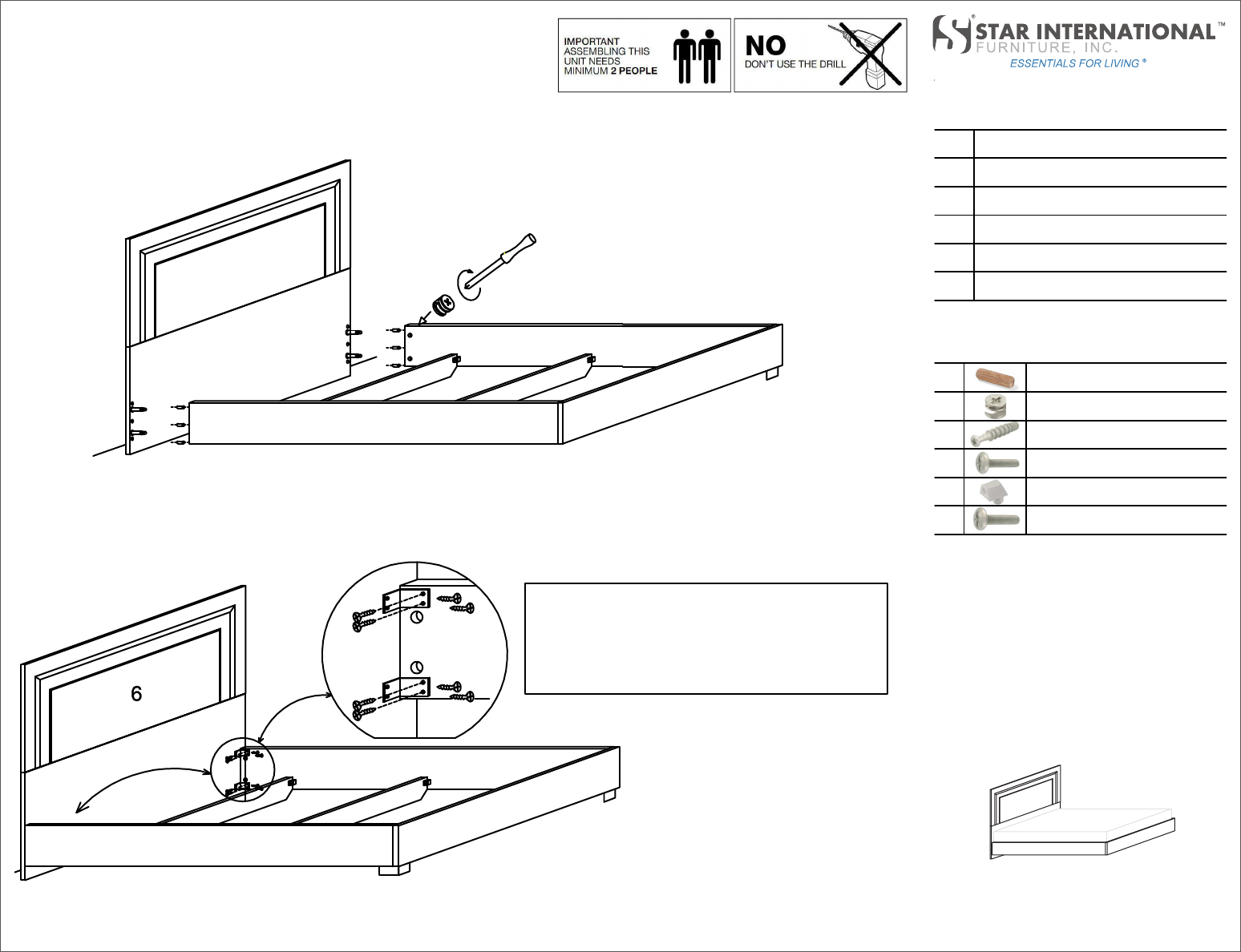 IMPORTANT
ASSEMBLING THIS UNIT NEEDS MINIMUM 2 PEOPLE

NO
DON'T USE THE DRILL

STAR INTERNATIONAL™
FURNITURE, INC.
ESSENTIALS FOR LIVING®

6