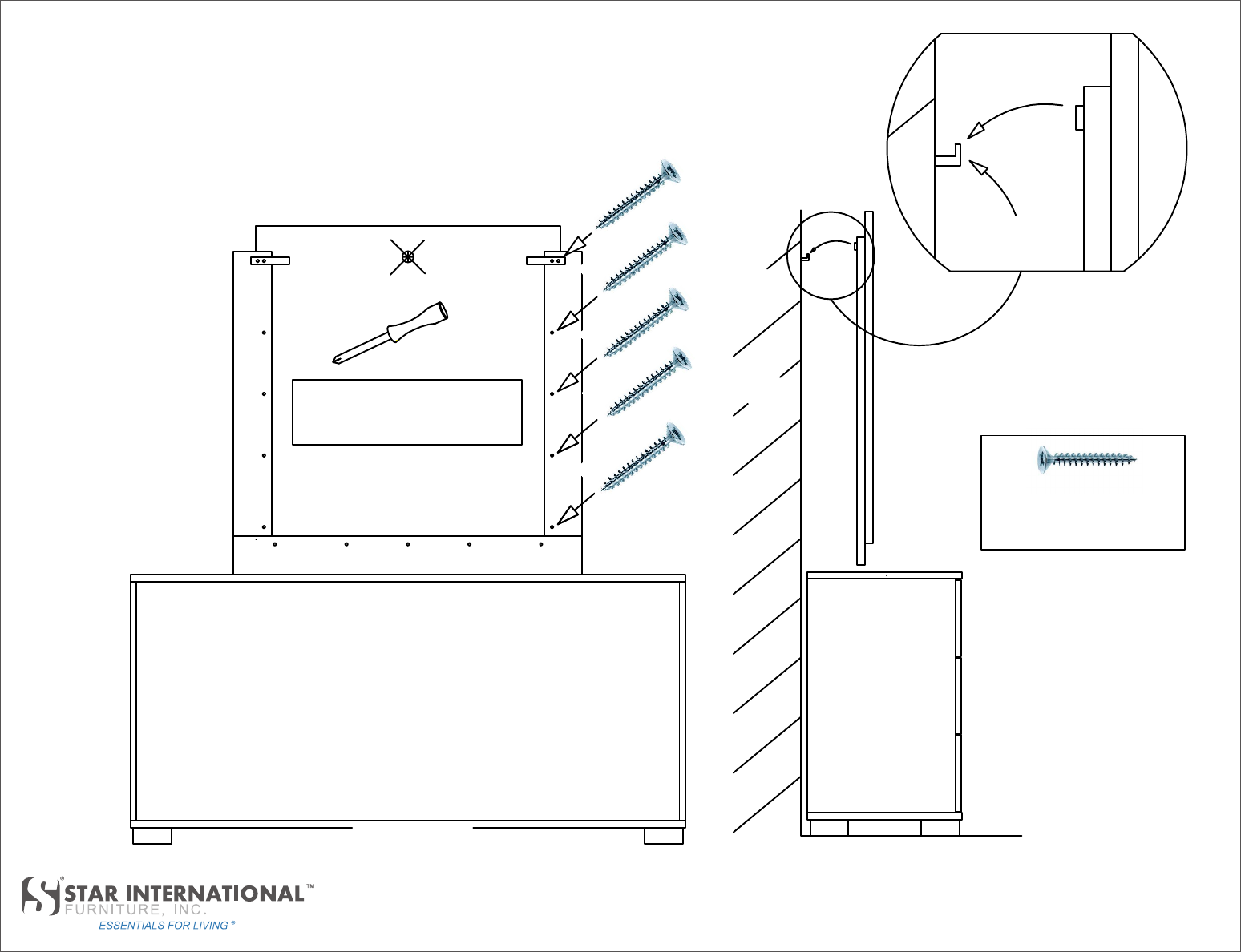 STAR INTERNATIONAL™
FURNITURE, INC.
ESSENTIALS FOR LIVING®