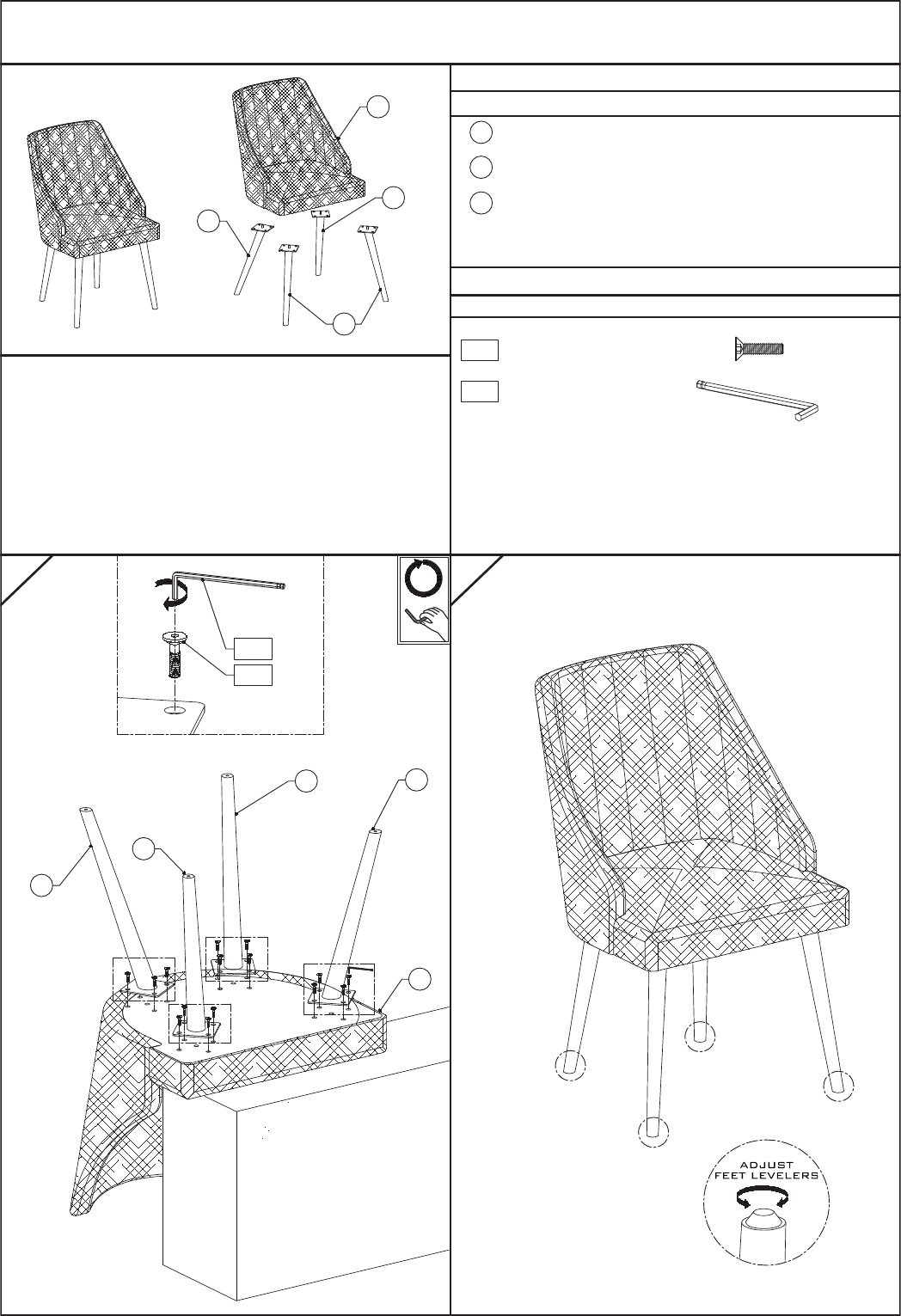 ADJUST
FEET LEVELERS