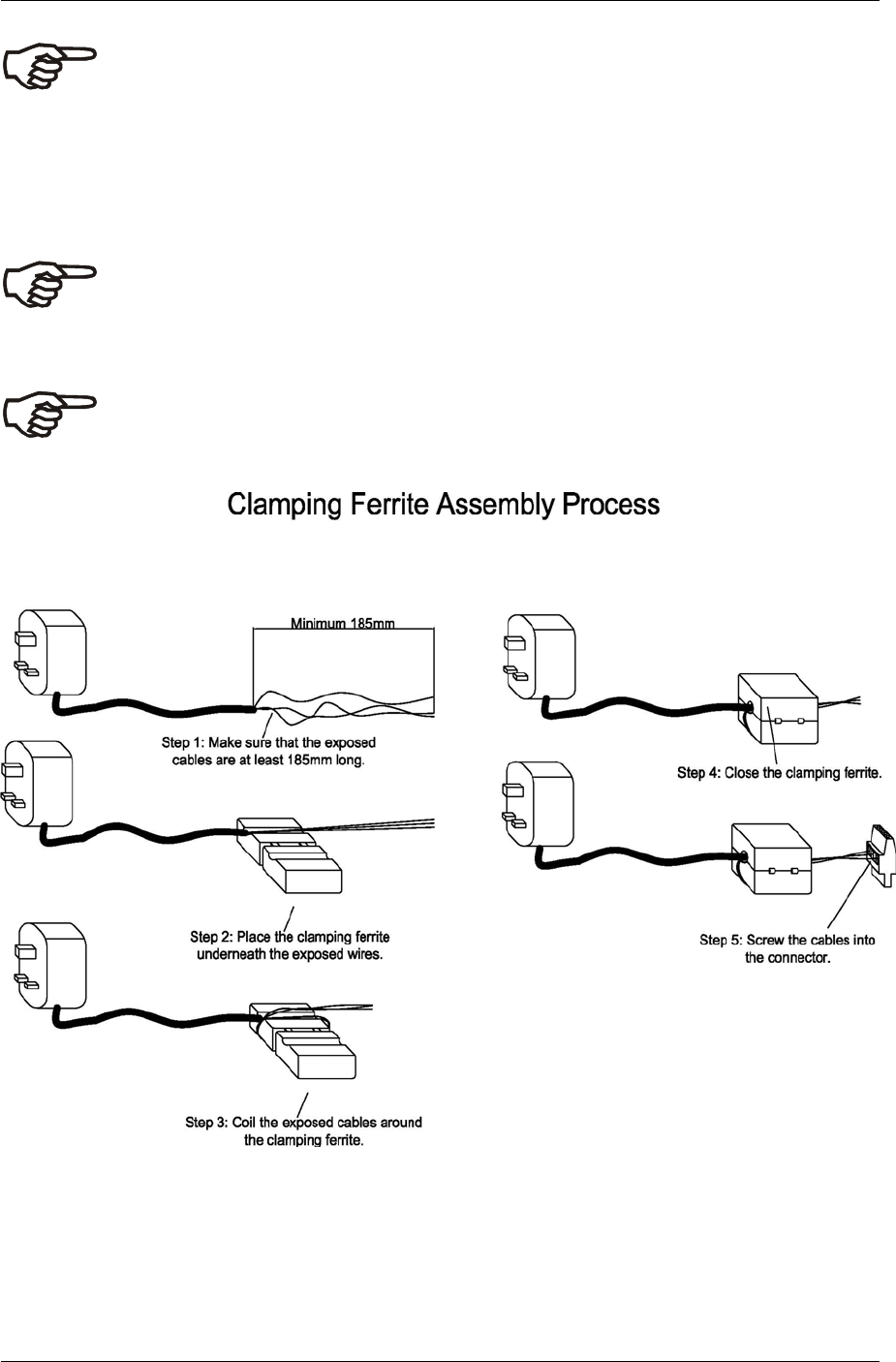 Clamping Ferrite Assembly Process

Minimum 185mm

Step 1: Make sure that the exposed cables are at least 185mm long.

Step 2: Place the clamping ferrite underneath the exposed wires.

Step 3: Coil the exposed cables around the clamping ferrite.

Step 4: Close the clamping ferrite.

Step 5: Screw the cables into the connector.