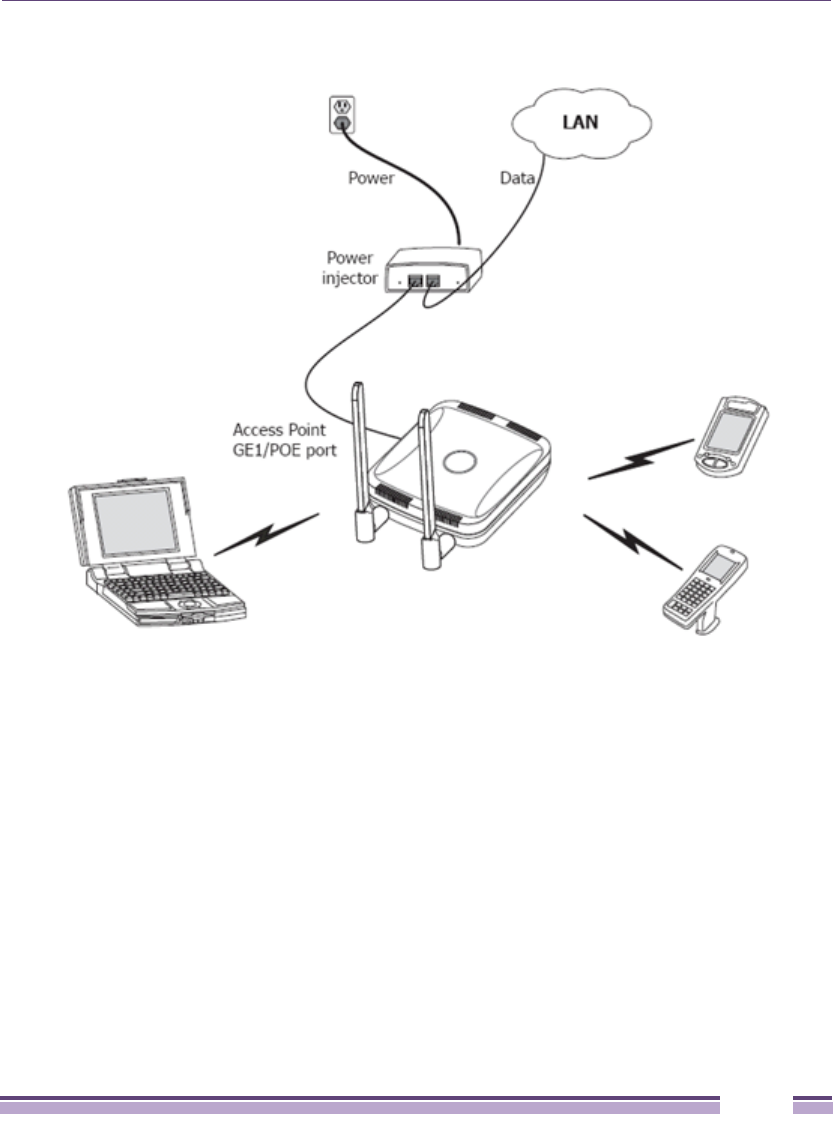 LAN

Power

Data

Power injector

Access Point GE1/POE port