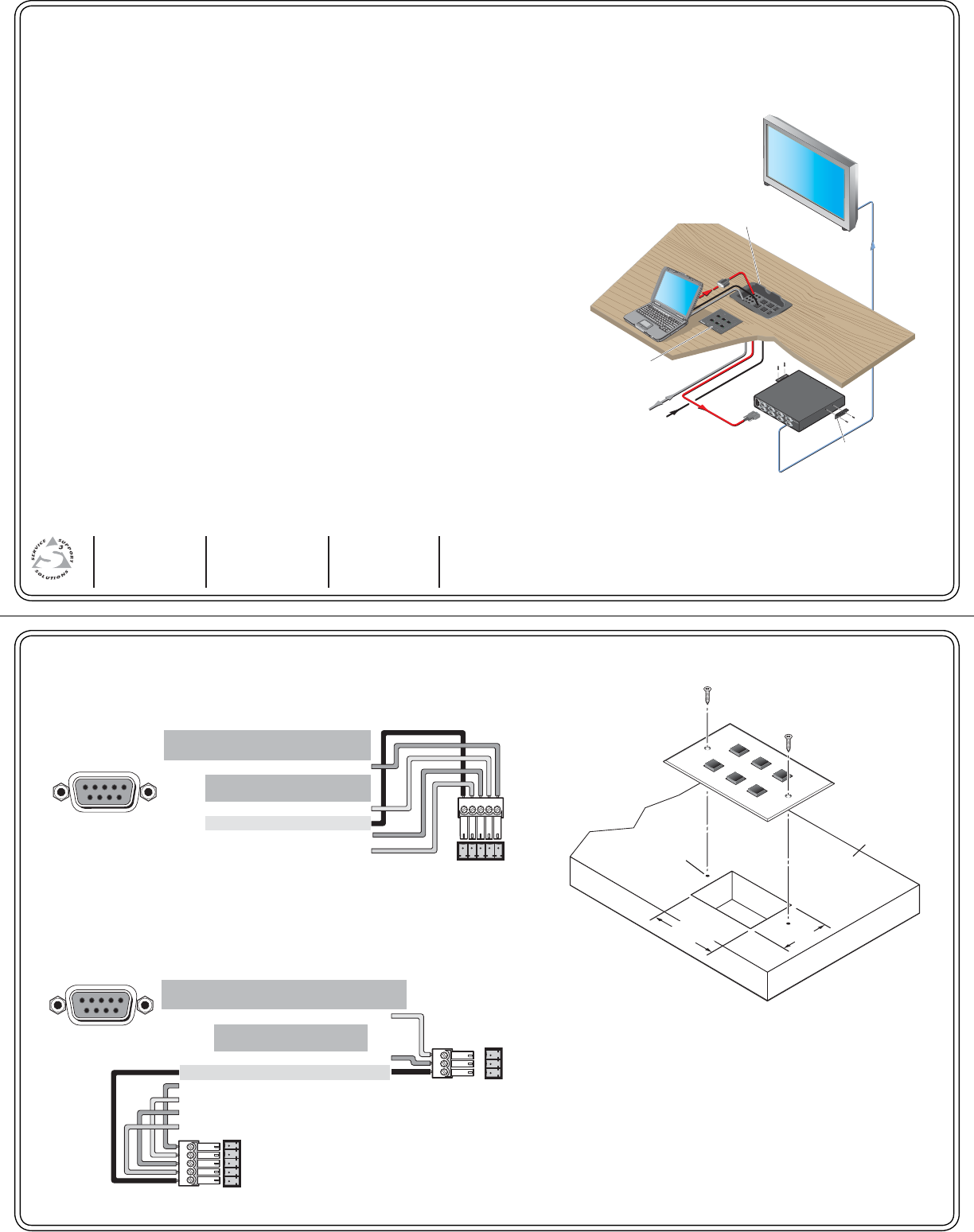 SERVICE SUPPORT SOLUTIONS