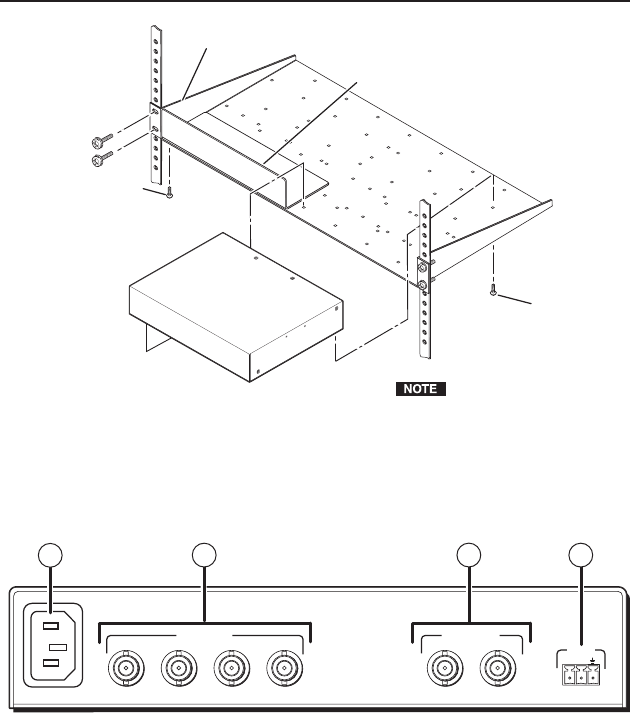 NOTE