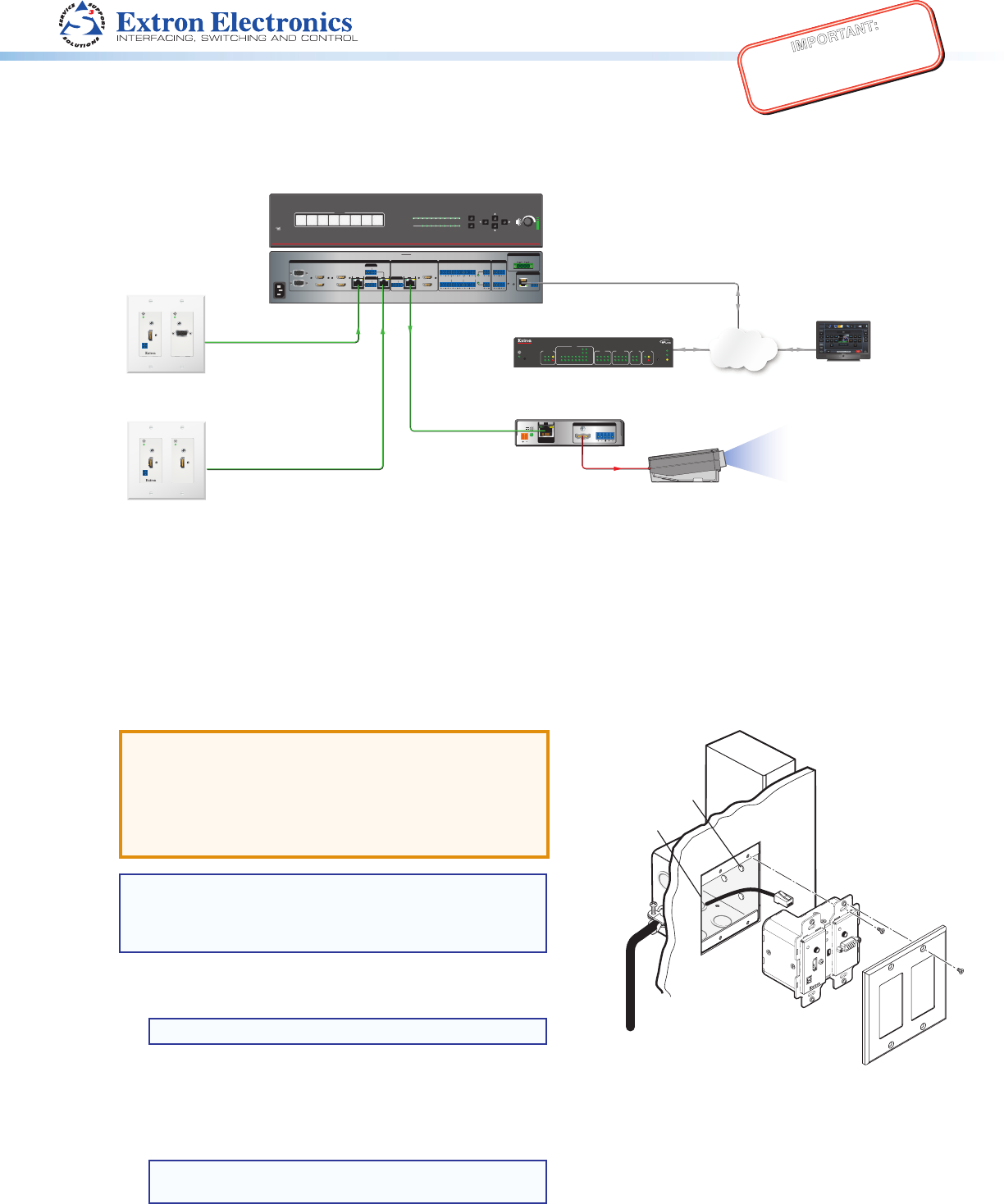 SERVICE SUPPORT SOLUTIONS

Extron Electronics
INTERFACING, SWITCHING AND CONTROL

IMPORTANT:

Extron

Extron

Extron