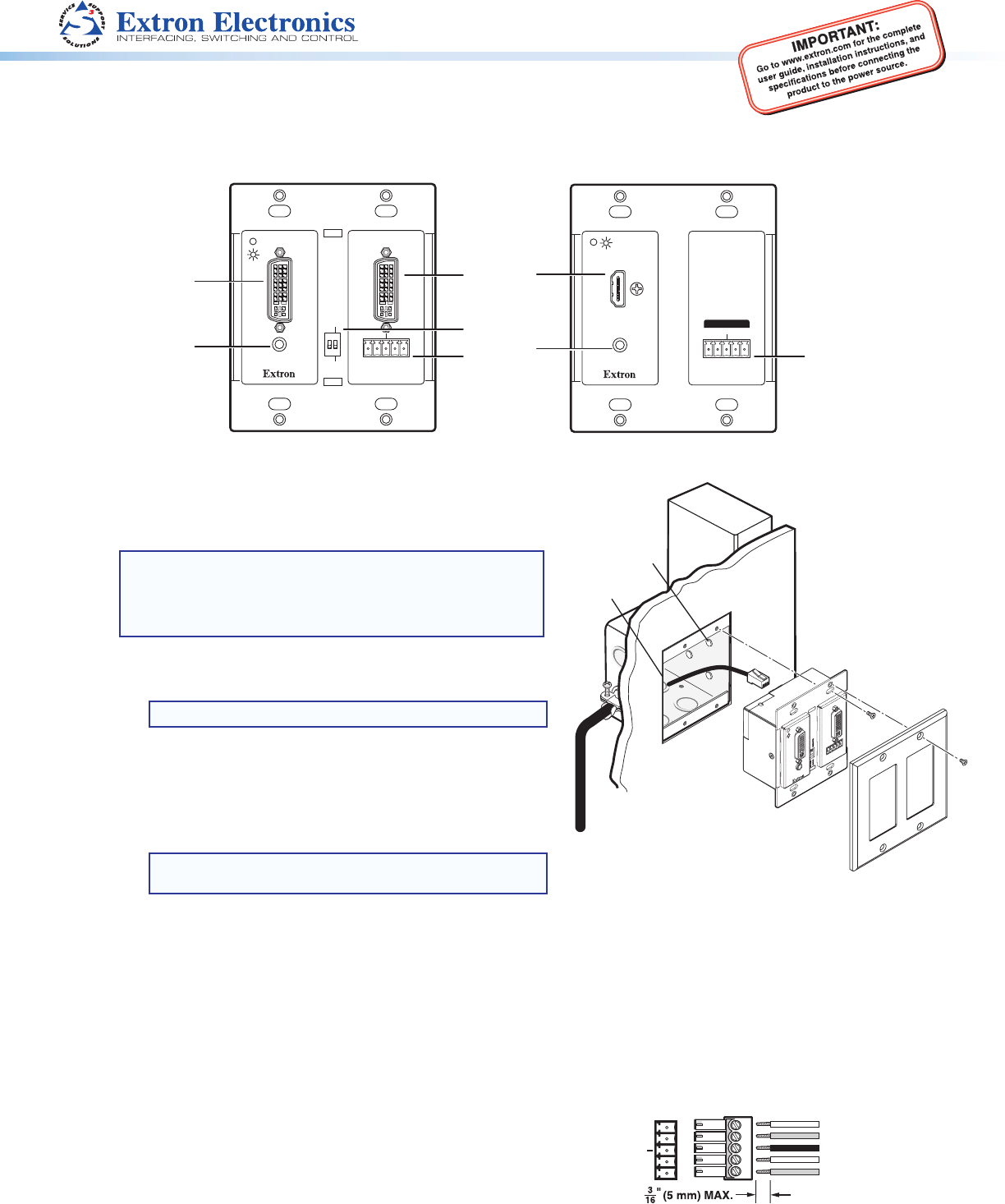 SERVICE SUPPORT SOLUTIONS
Extron Electronics
INTERFACING, SWITCHING AND CONTROL

IMPORTANT:
Go to www.extron.com for the complete user guide, installation instructions, and specifications before connecting the product to the power source.

Extron

Extron

Extron

$\frac{3}{16}$" (5 mm) MAX.