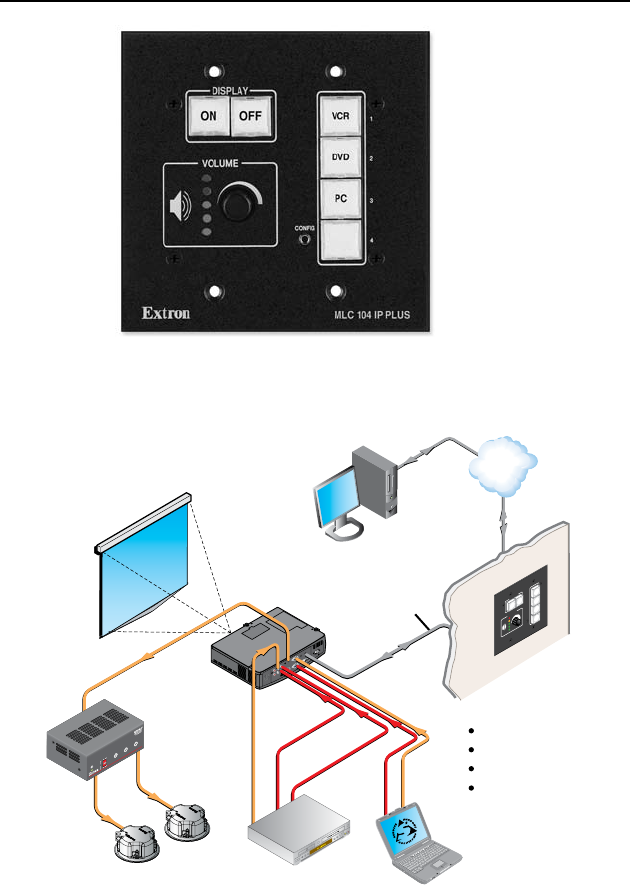 DISPLAY
ON
OFF
VOLUME
VCR
1
DVD
2
PC
3
CONFIG
4
Extron
MLC 104 IP PLUS