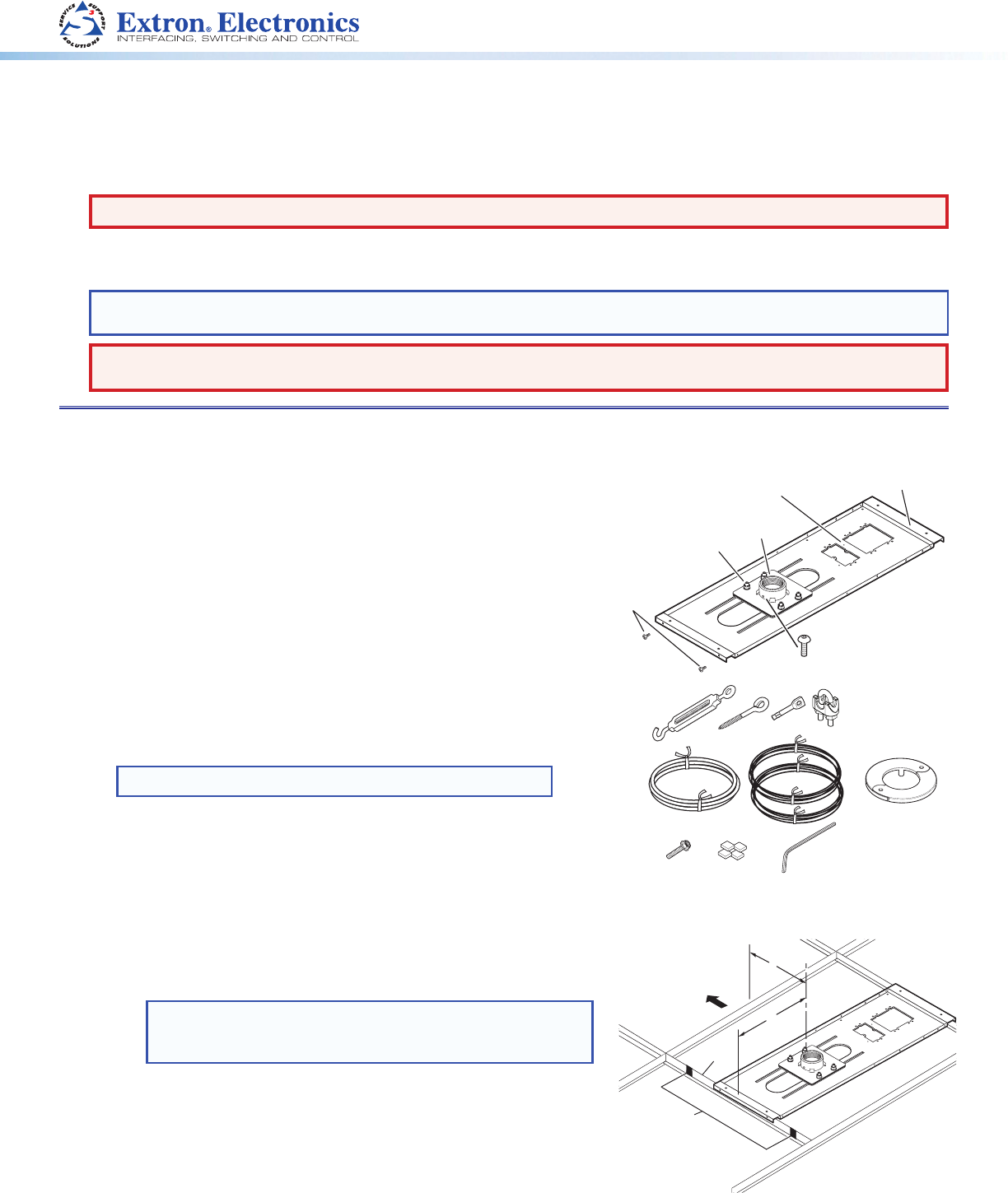 SERVICE SUPPORT SOLUTIONS
Extron® Electronics
INTERFACING, SWITCHING AND CONTROL