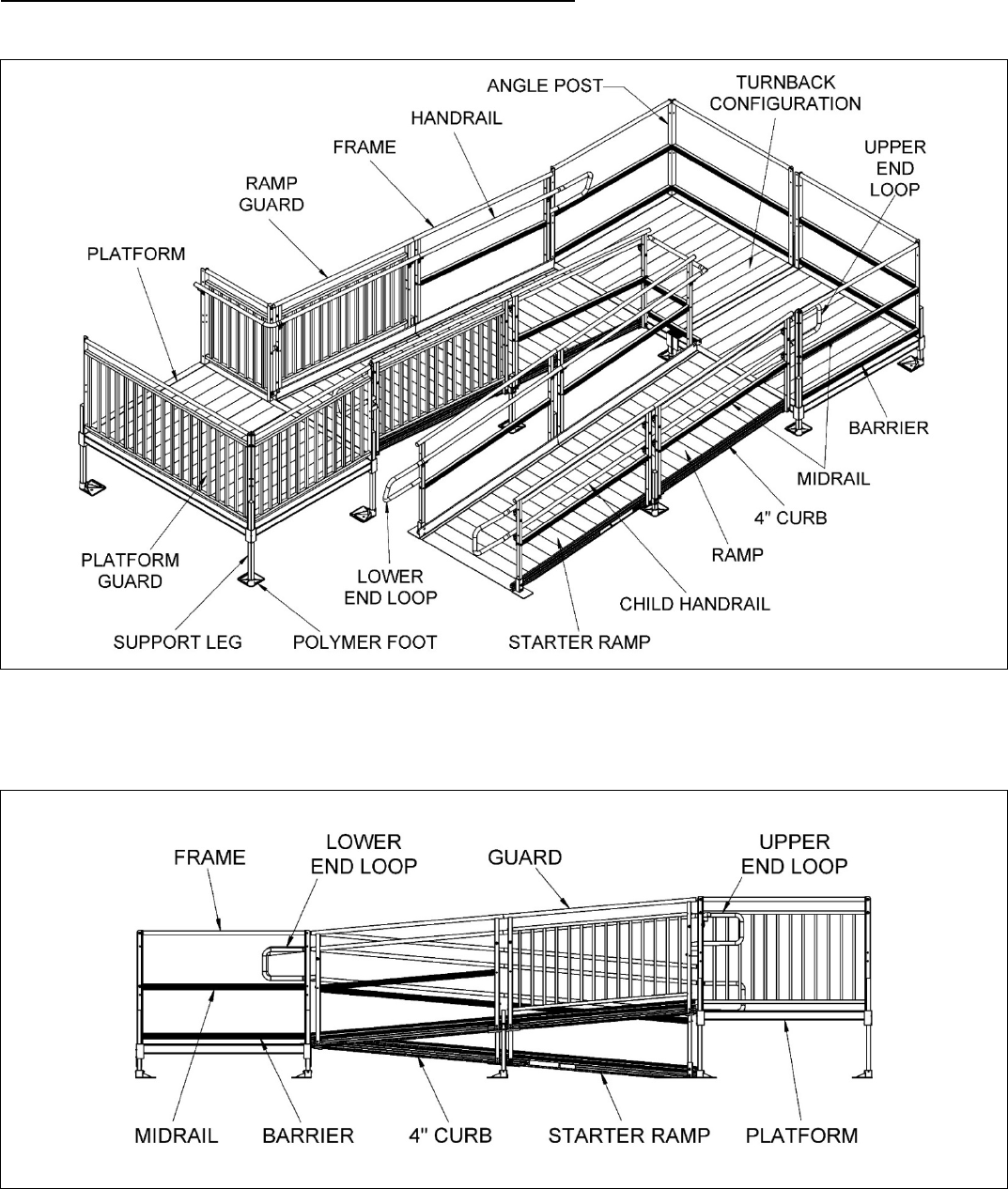 ANGLE POST
TURNBACK CONFIGURATION
HANDRAIL
FRAME
UPPER END LOOP
RAMP GUARD
PLATFORM
BARRIER
MIDRAIL
4" CURB
RAMP
PLATFORM GUARD
LOWER END LOOP
CHILD HANDRAIL
SUPPORT LEG
POLYMER FOOT
STARTER RAMP

FRAME
LOWER END LOOP
GUARD
UPPER END LOOP
MIDRAIL
BARRIER
4" CURB
STARTER RAMP
PLATFORM