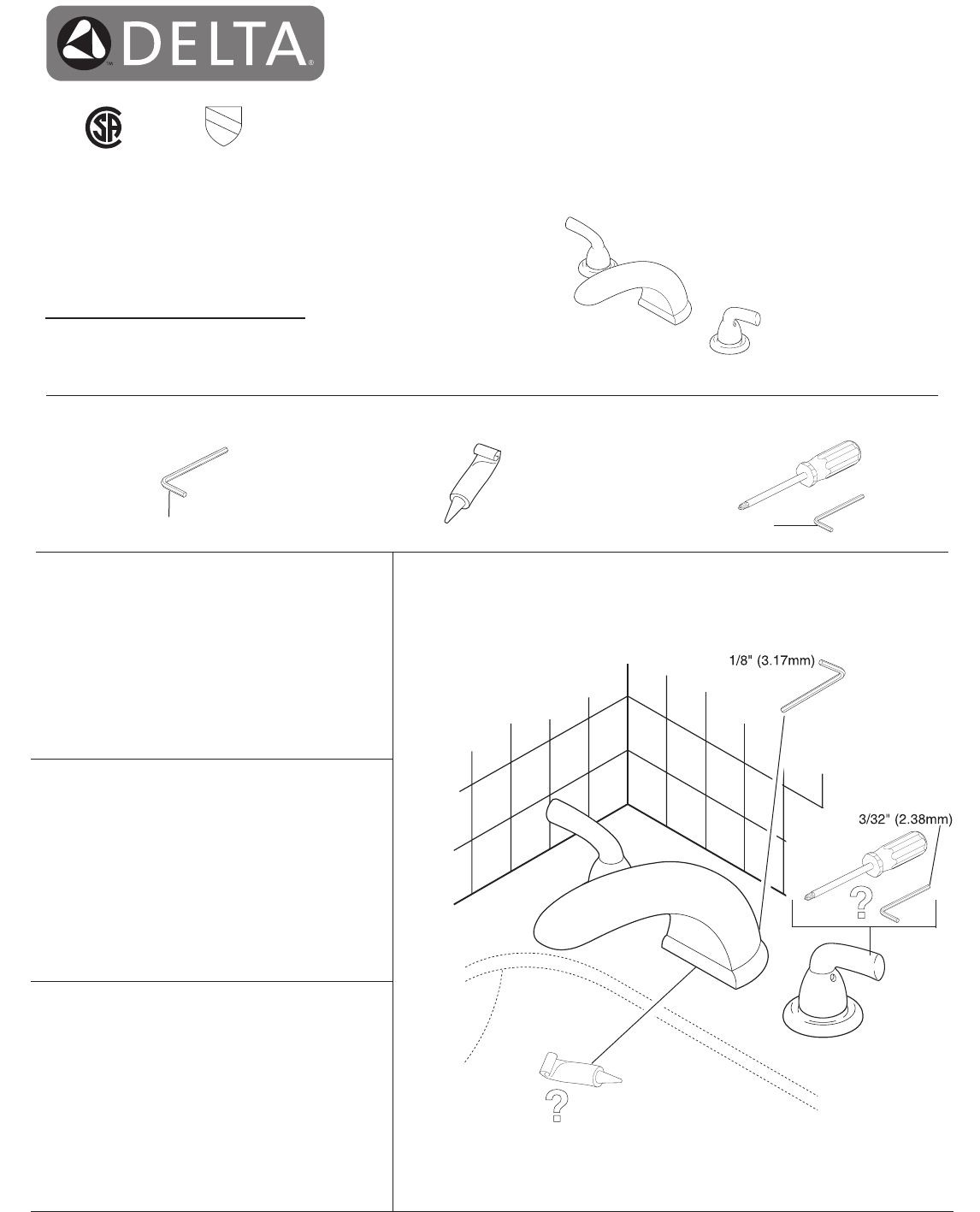 DELTA

1/8" (3.17mm)

3/32" (2.38mm)

?

?