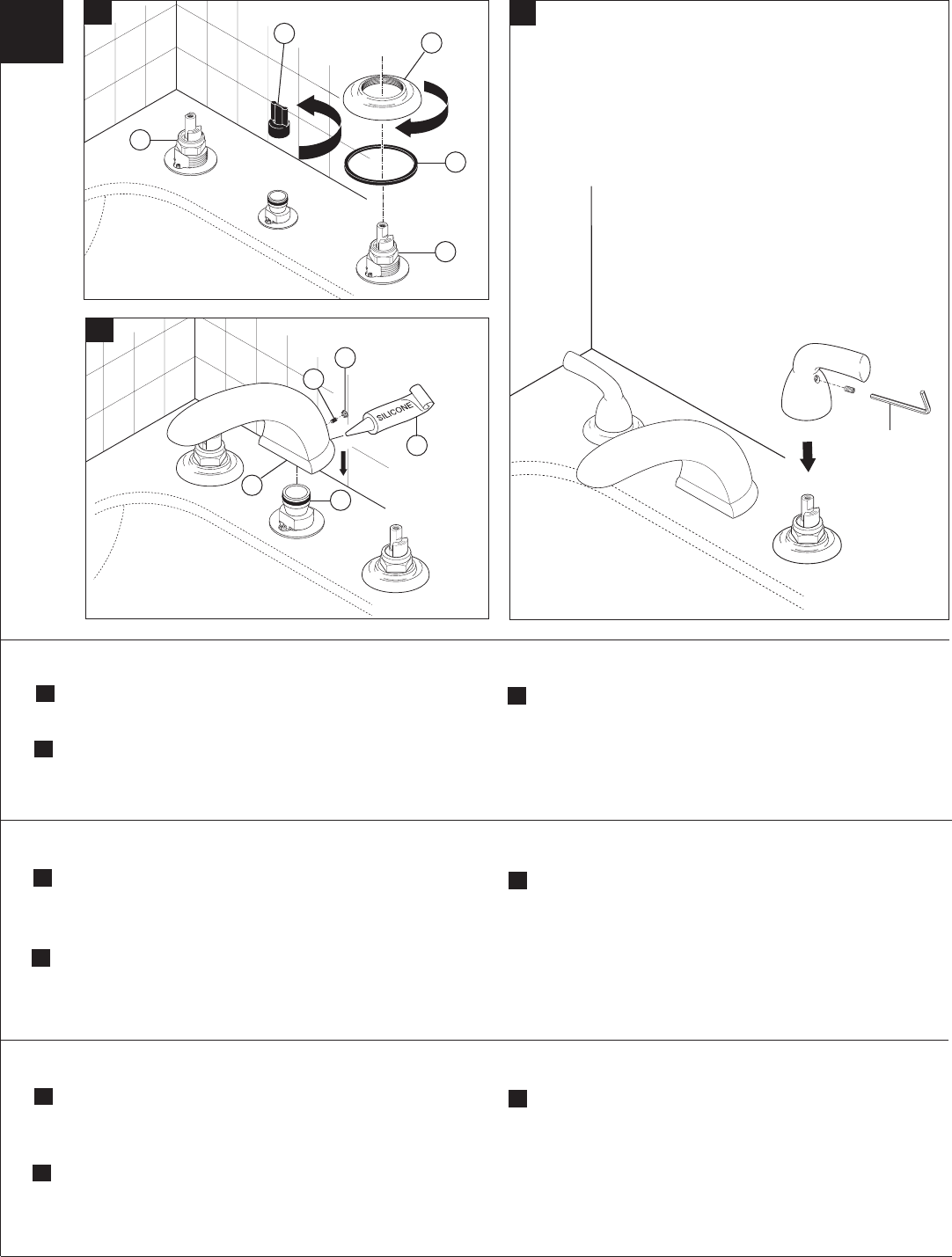 SILICONE