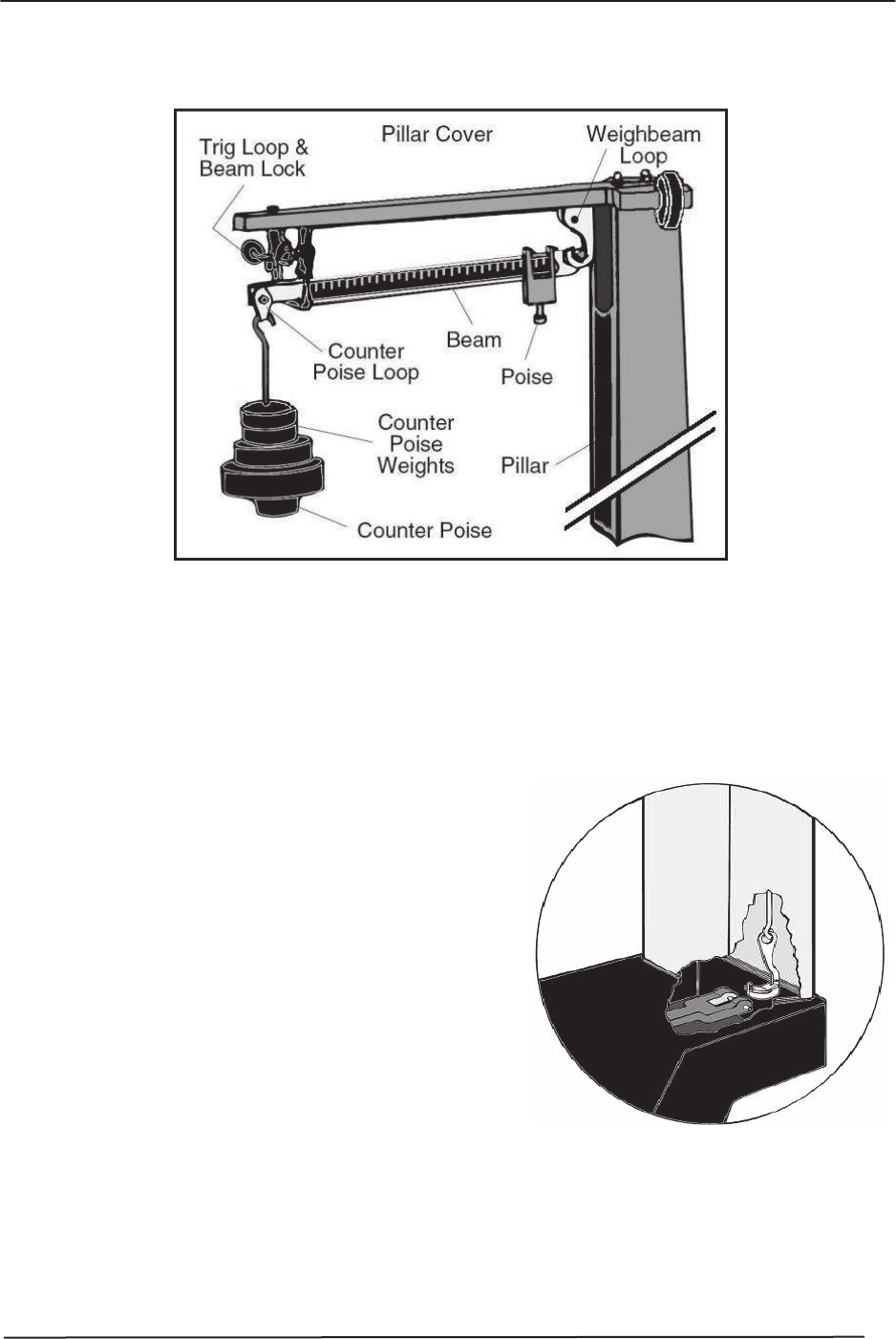 Trig Loop & Beam Lock

Pillar Cover

Weighbeam Loop

Counter Poise Loop

Beam

Poise

Counter Poise Weights

Pillar

Counter Poise