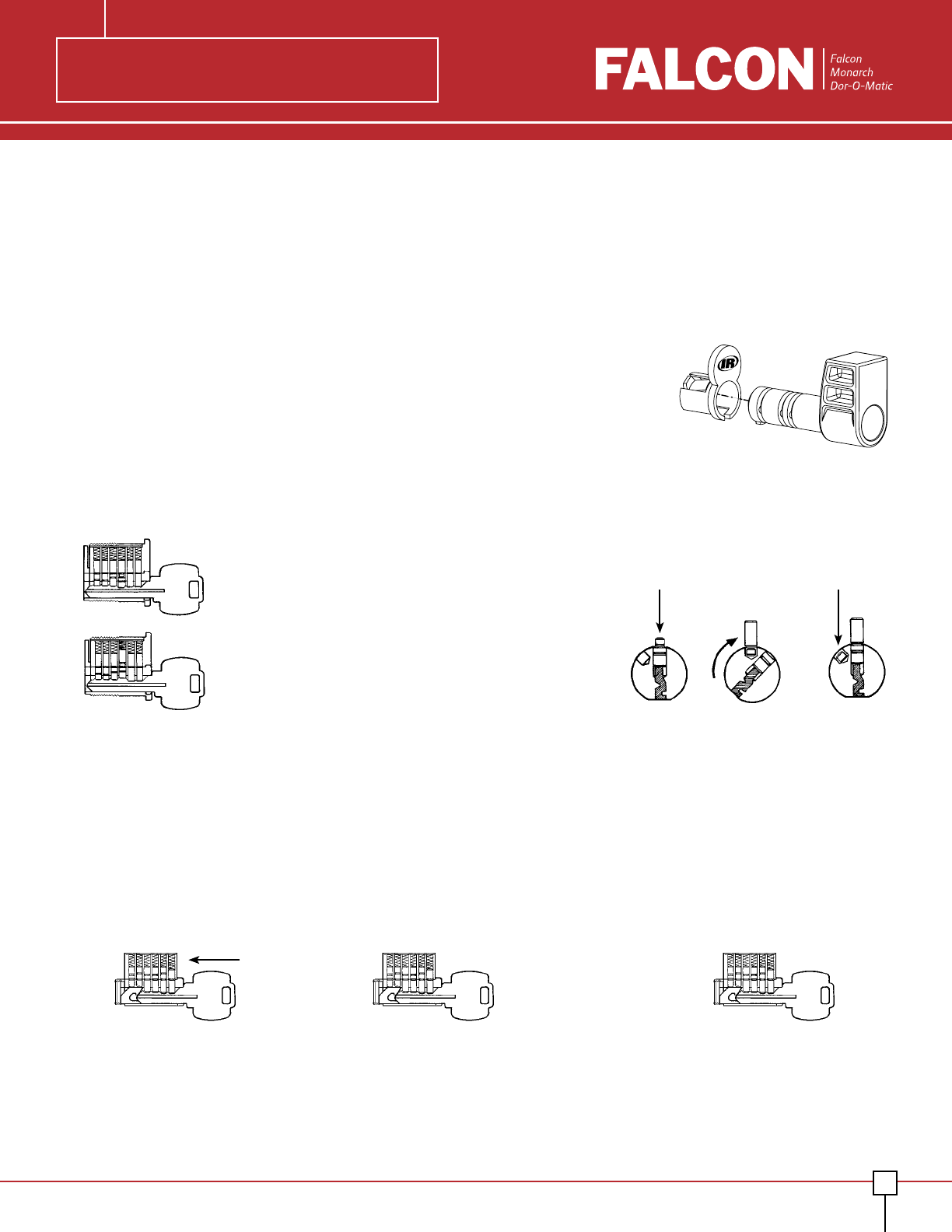 FALCON
Falcon
Monarch
Dor-O-Matic

IR