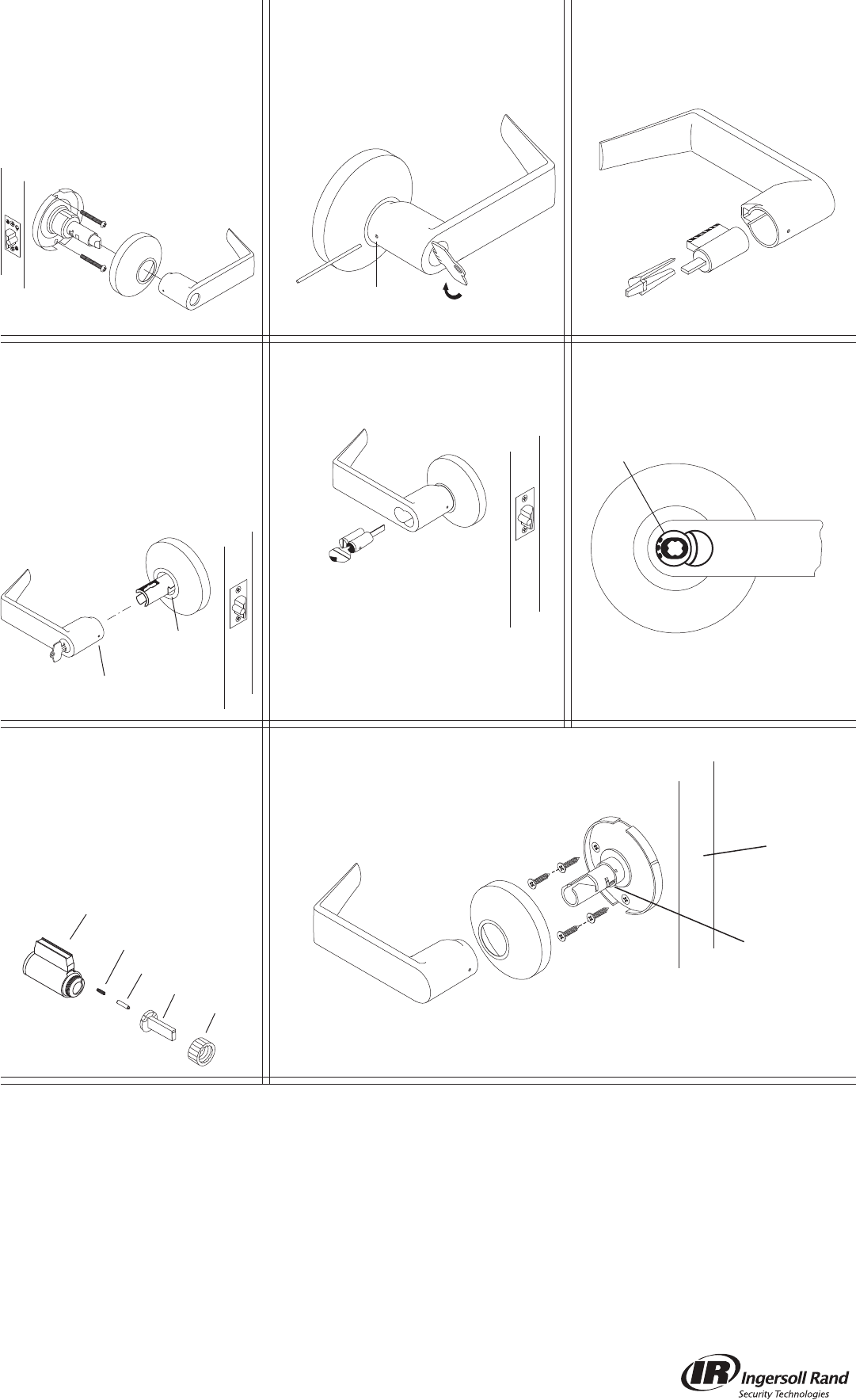 IR Ingersoll Rand
Security Technologies