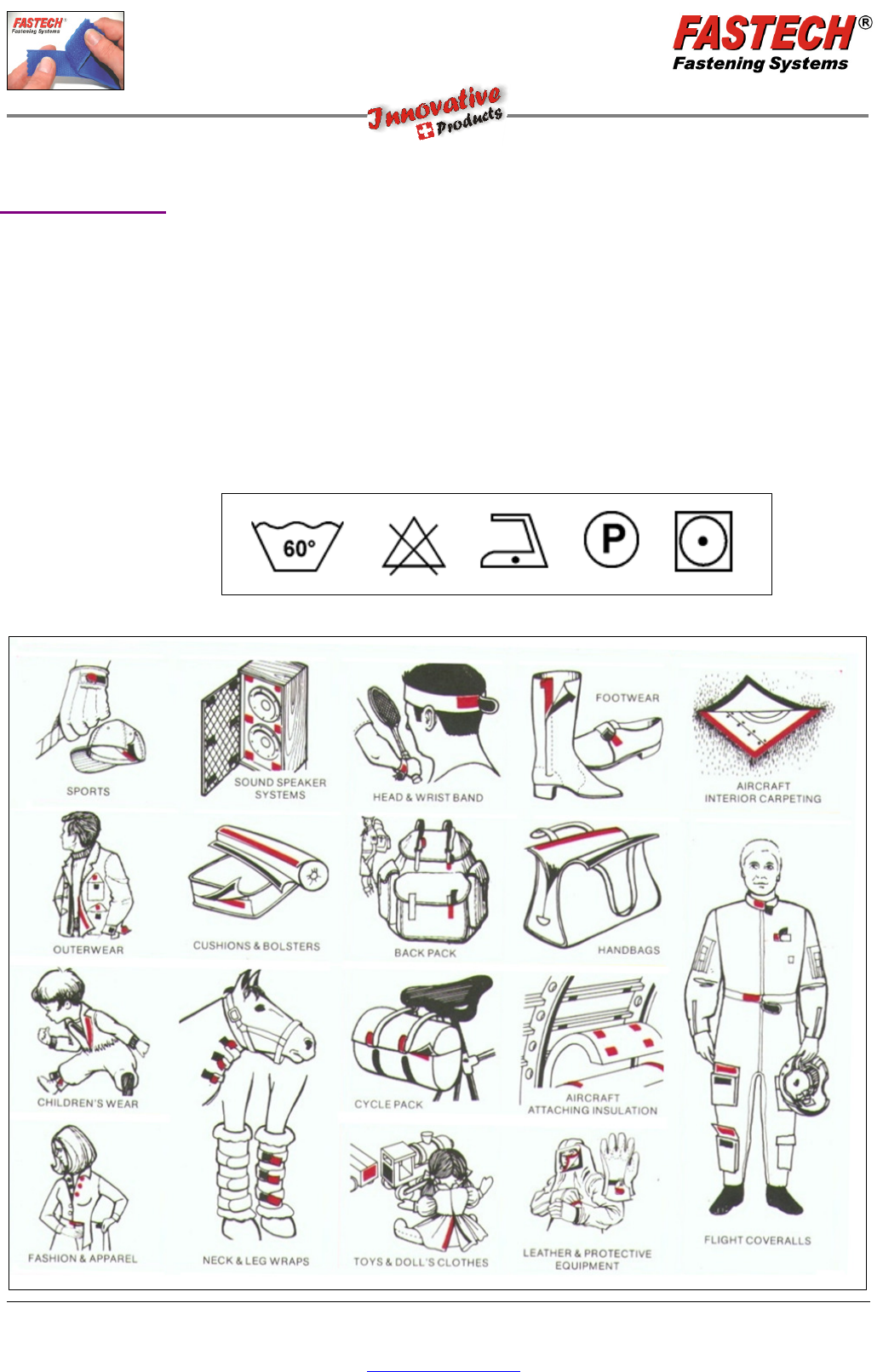 FASTECH®
Fastening Systems

FASTECH®
Fastening Systems

Innovative
Products

60°

P

SPORTS

SOUND SPEAKER SYSTEMS

HEAD & WRIST BAND

FOOTWEAR

AIRCRAFT INTERIOR CARPETING

OUTERWEAR

CUSHIONS & BOLSTERS

BACK PACK

HANDBAGS

CHILDREN'S WEAR

CYCLE PACK

AIRCRAFT ATTACHING INSULATION

FASHION & APPAREL

NECK & LEG WRAPS

TOYS & DOLL'S CLOTHES

LEATHER & PROTECTIVE EQUIPMENT

FLIGHT COVERALLS