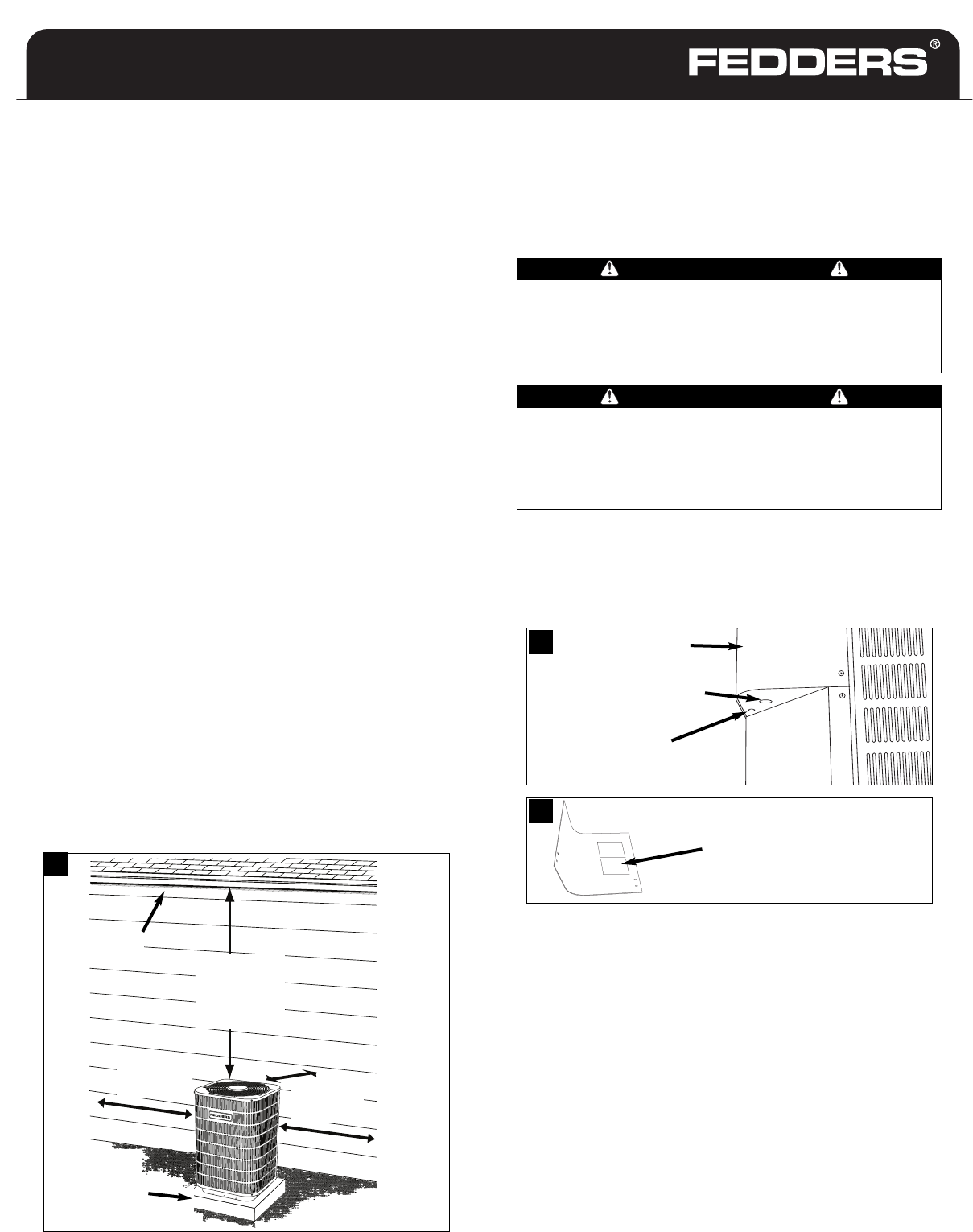 FEDDERS®

FEDDERS