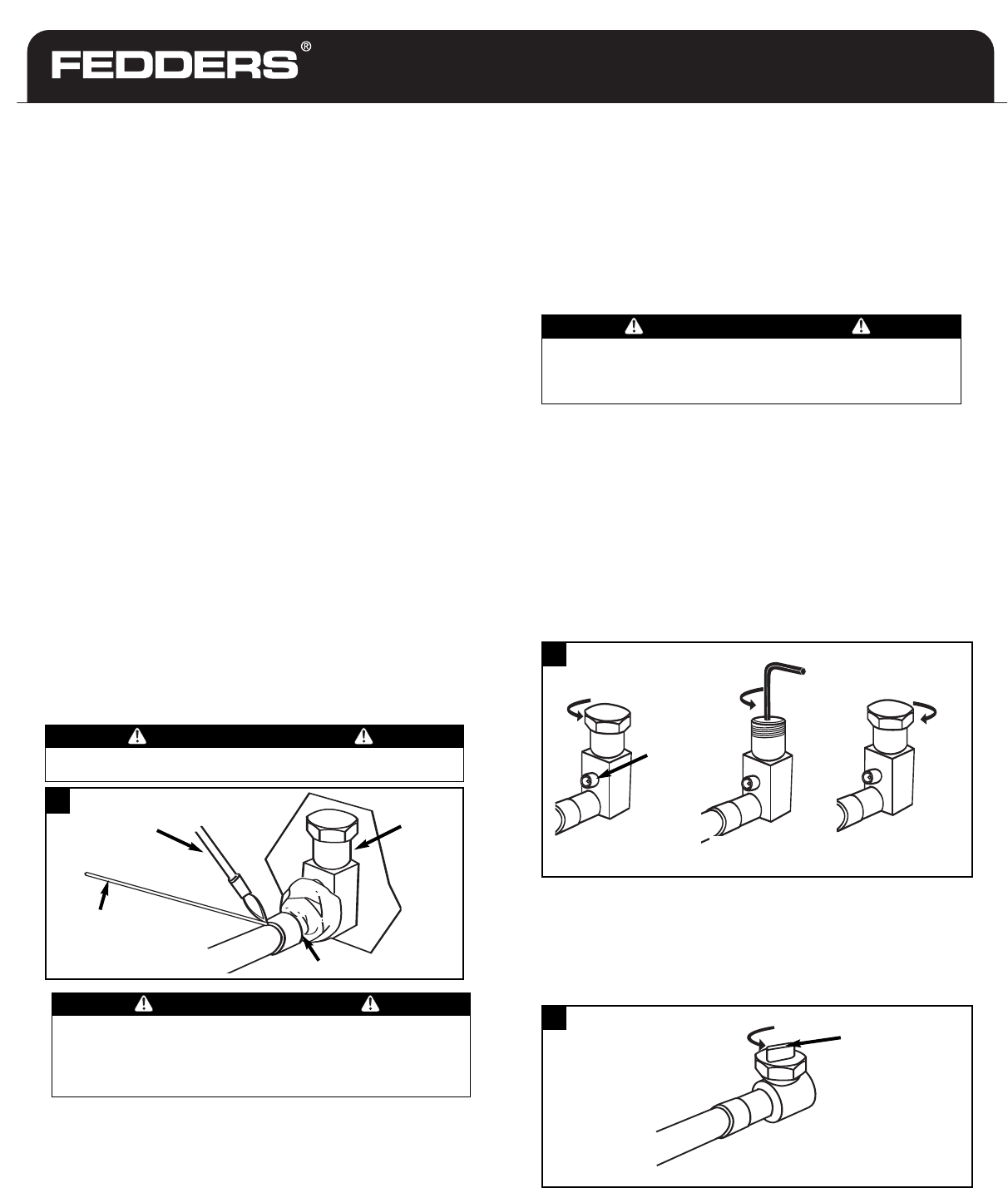 FEDDERS®