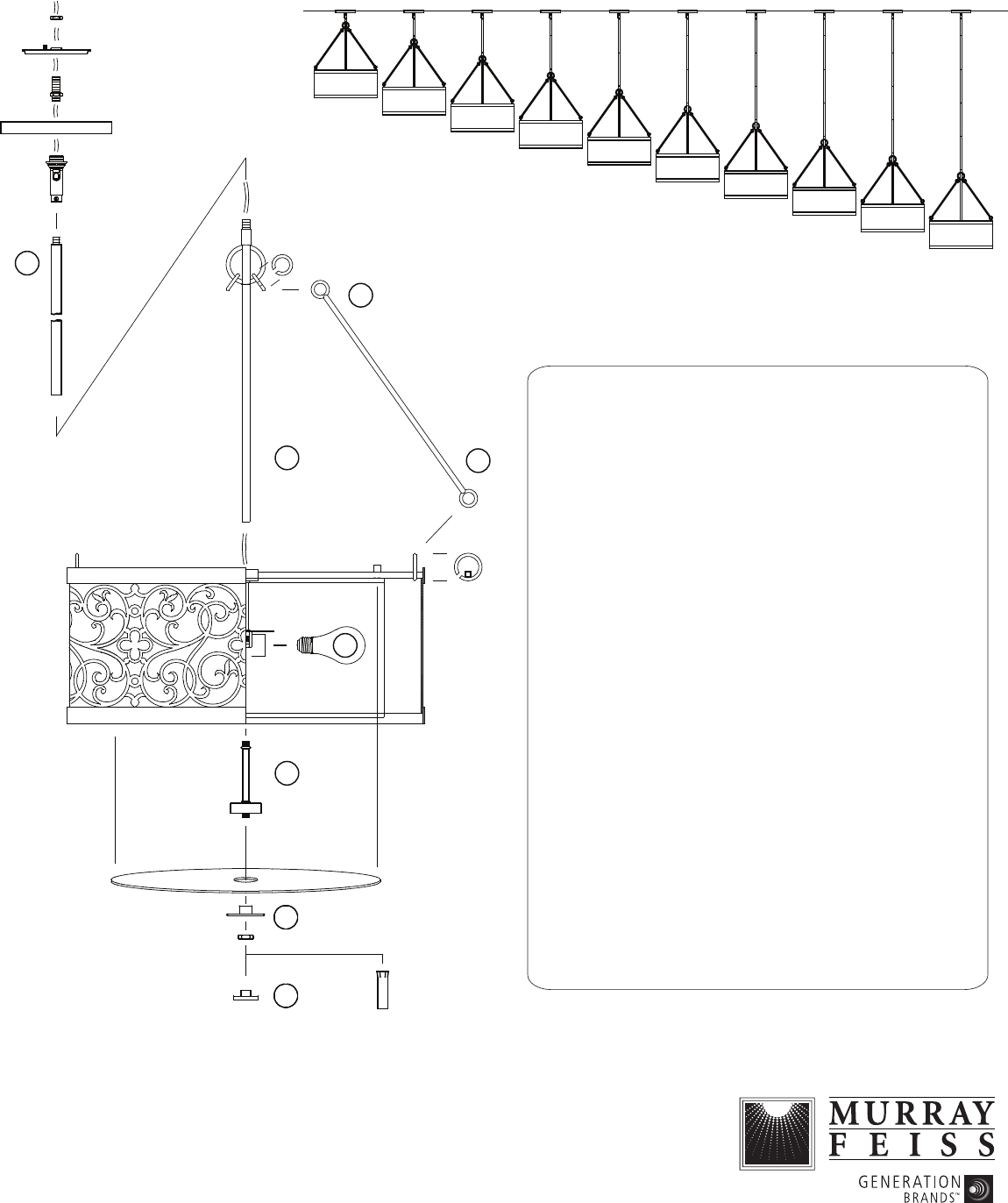 MURRAY
FEISS

GENERATION
BRANDS™