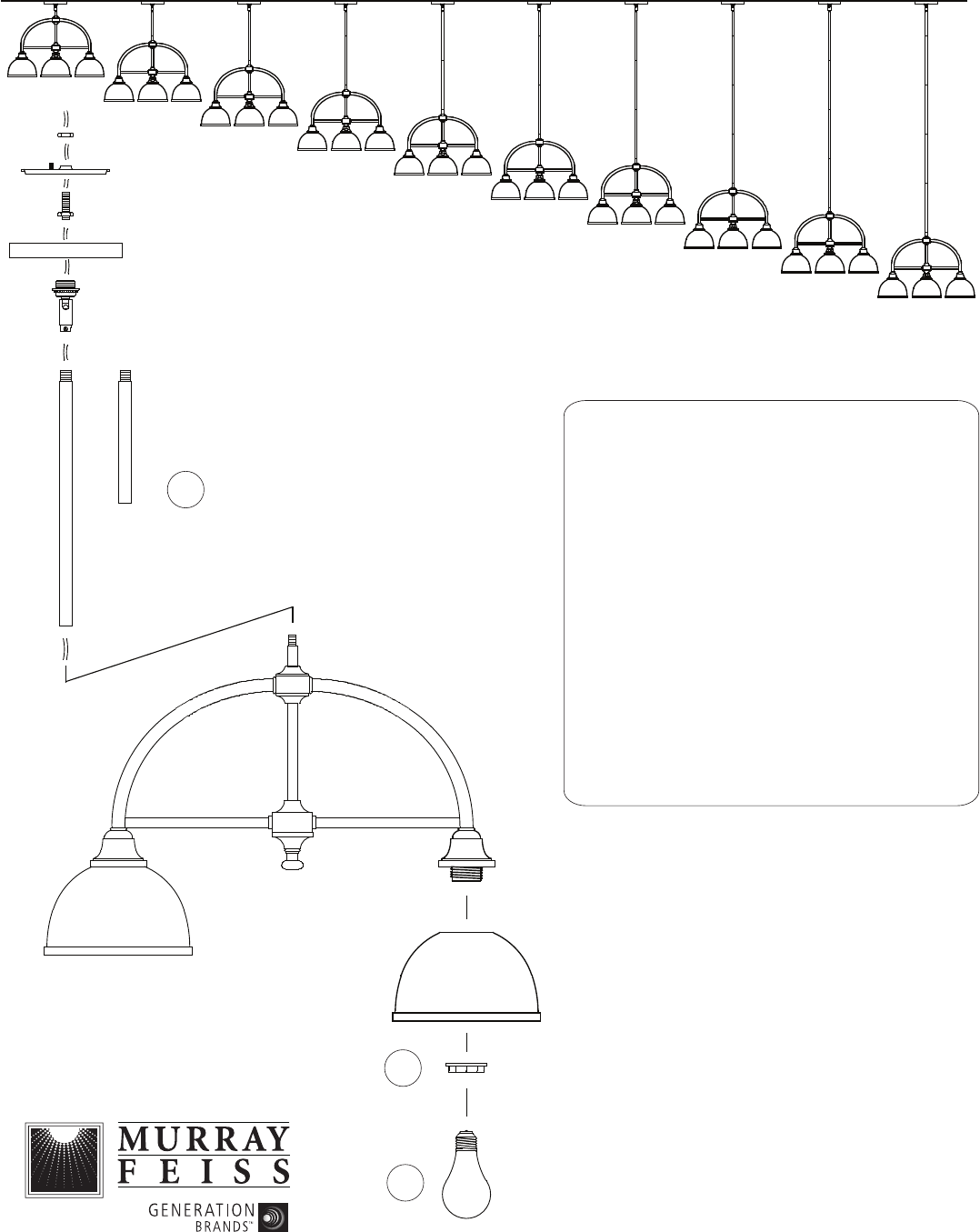 MURRAY
FEISS

GENERATION
BRANDS™