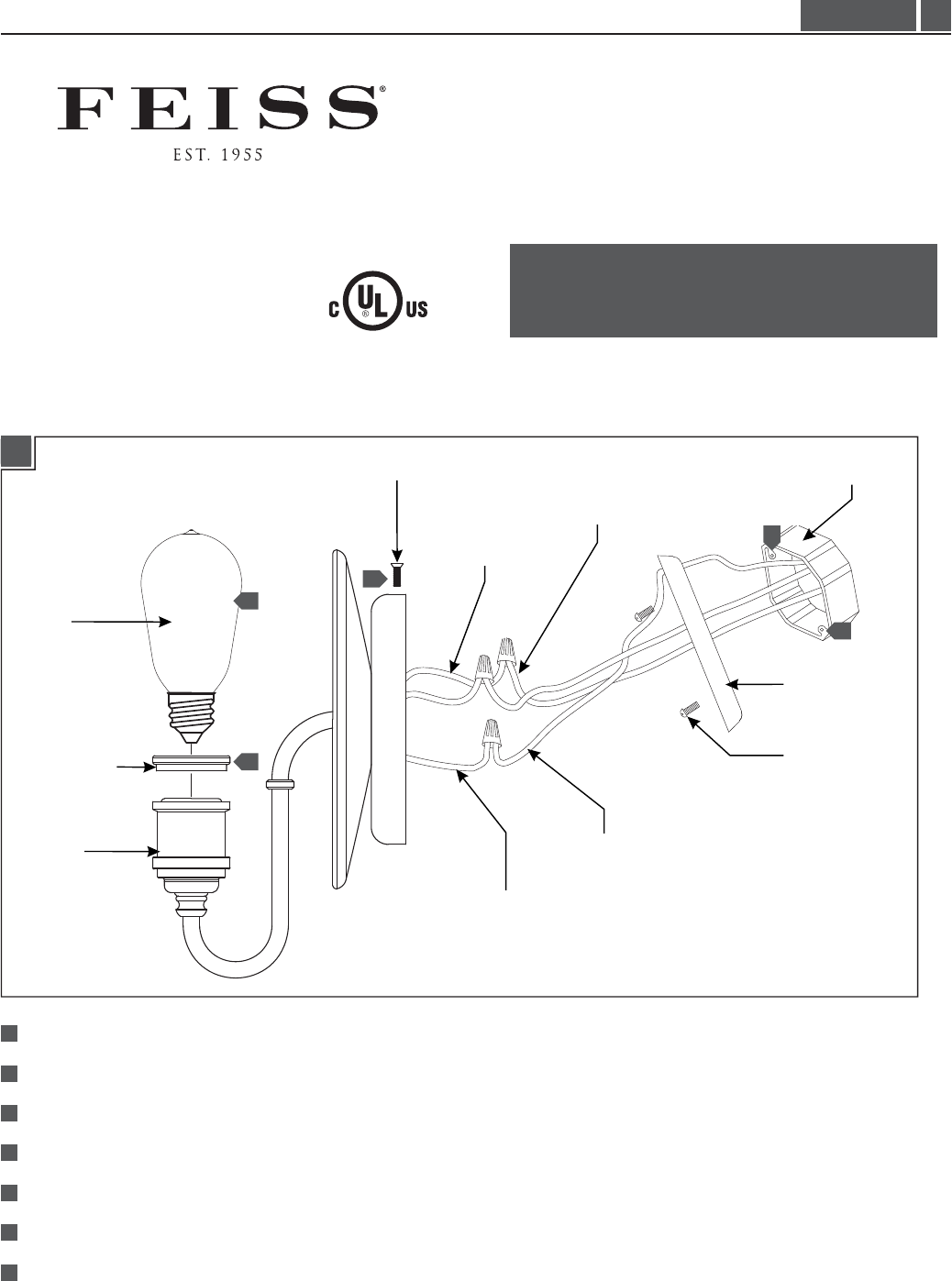 FEISS®
EST. 1955

C UL US