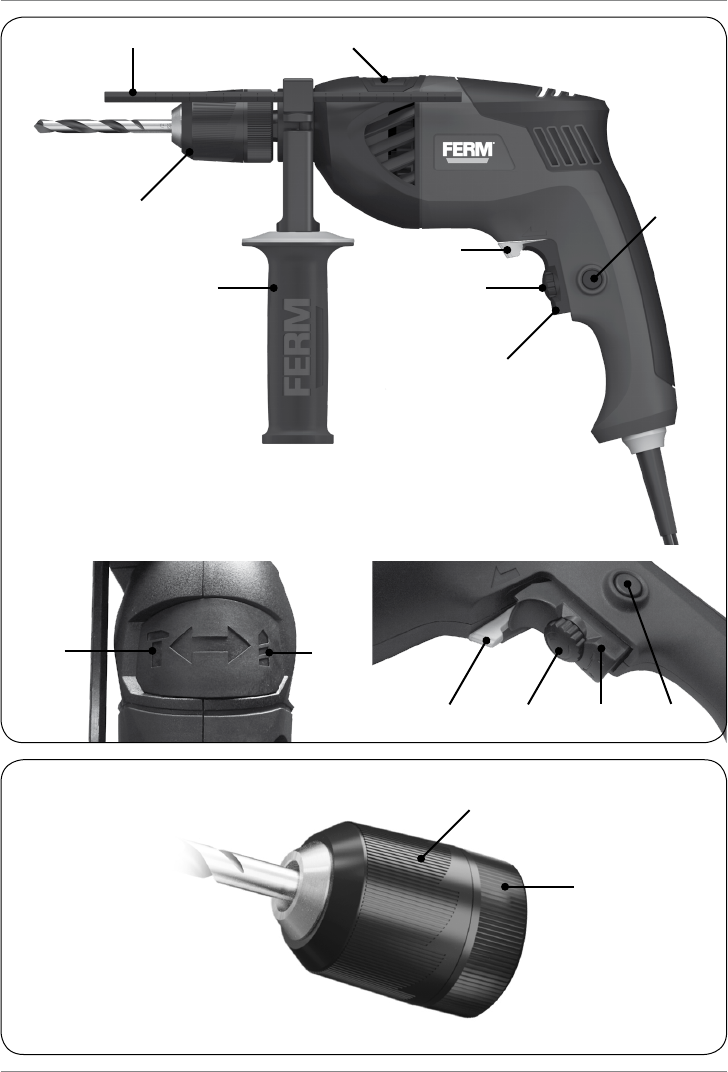 FERM

FERM