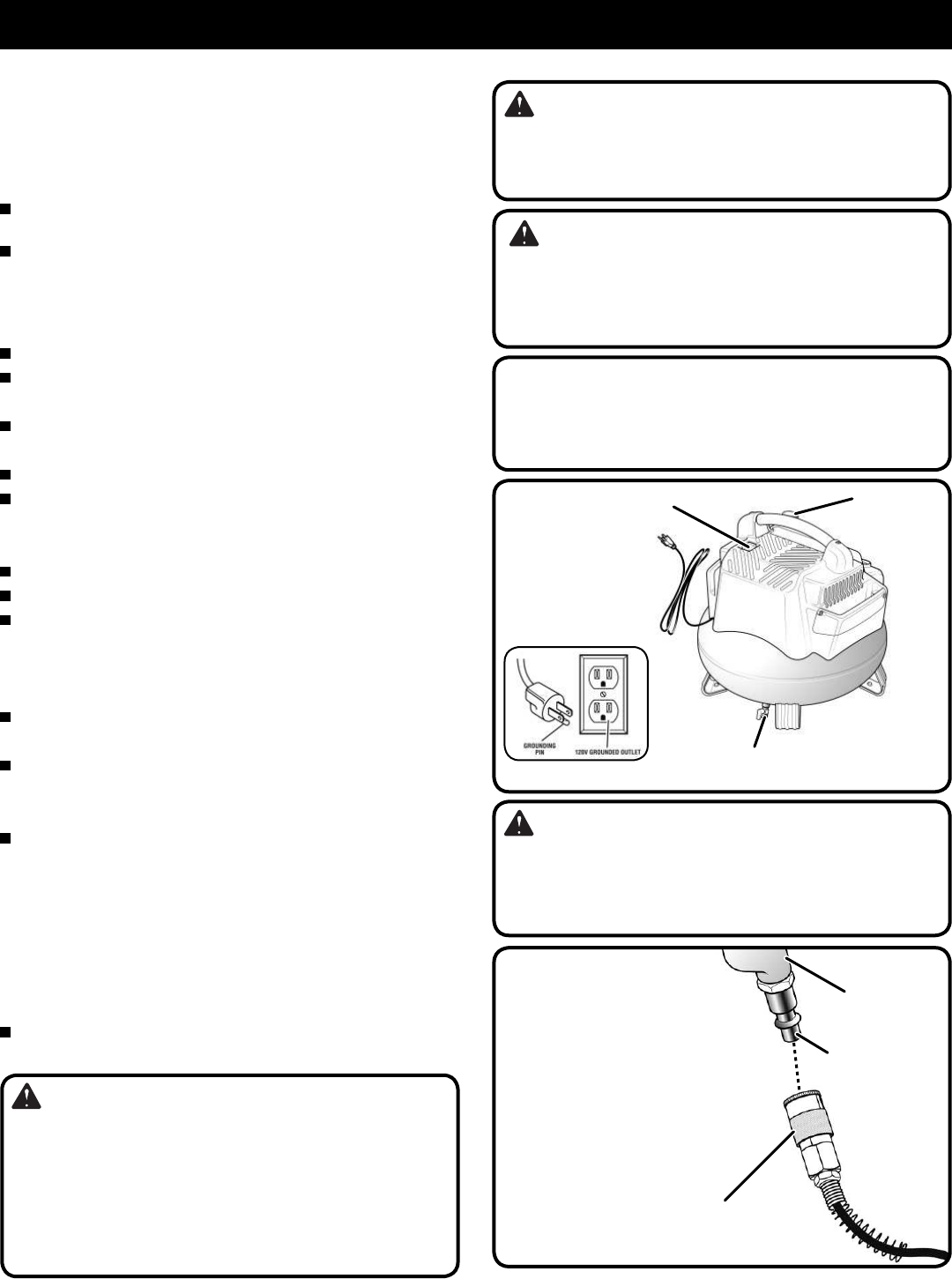 GROUNDING PIN

120V GROUNDED OUTLET