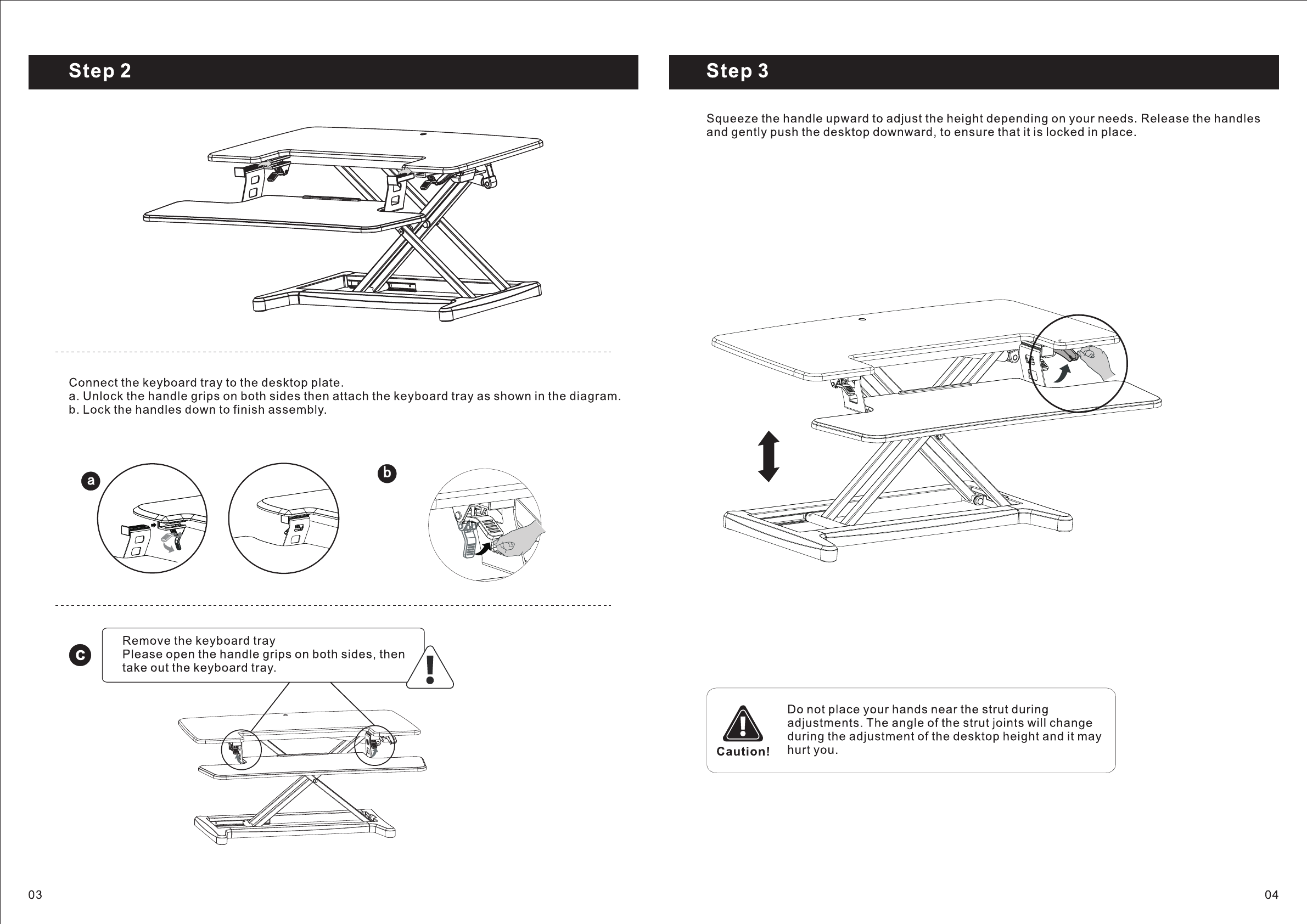 Step 2

Connect the keyboard tray to the desktop plate.
a. Unlock the handle grips on both sides then attach the keyboard tray as shown in the diagram.
b. Lock the handles down to finish assembly.

a

b

c

Remove the keyboard tray
Please open the handle grips on both sides, then take out the keyboard tray.

03

Step 3

Squeeze the handle upward to adjust the height depending on your needs. Release the handles and gently push the desktop downward, to ensure that it is locked in place.

Caution!

Do not place your hands near the strut during adjustments. The angle of the strut joints will change during the adjustment of the desktop height and it may hurt you.

04