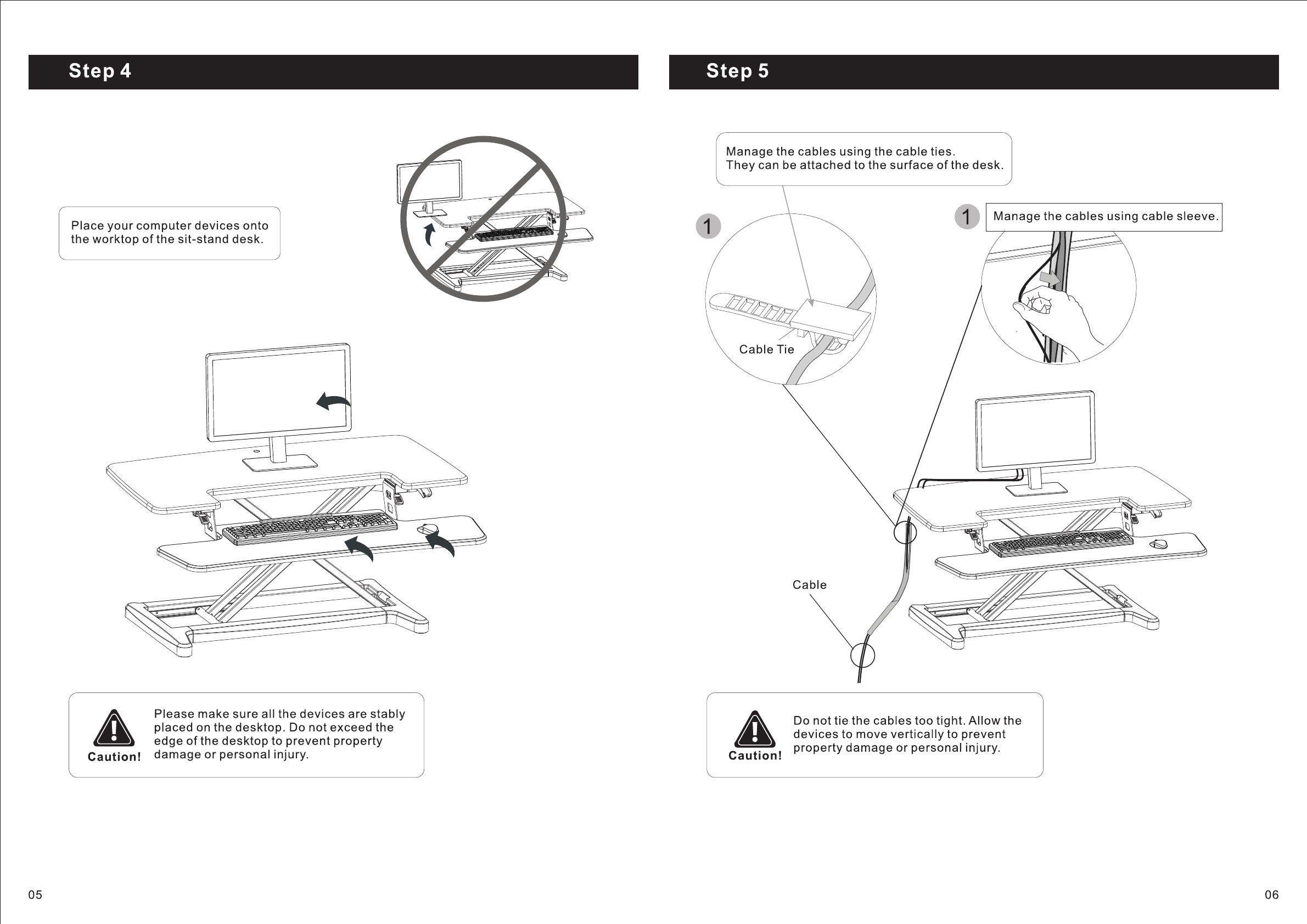 Step 4

Place your computer devices onto the worktop of the sit-stand desk.

Caution!

Please make sure all the devices are stably placed on the desktop. Do not exceed the edge of the desktop to prevent property damage or personal injury.

05

Step 5

Manage the cables using the cable ties.
They can be attached to the surface of the desk.

1

Cable Tie

1

Manage the cables using cable sleeve.

Cable

Caution!

Do not tie the cables too tight. Allow the devices to move vertically to prevent property damage or personal injury.

06