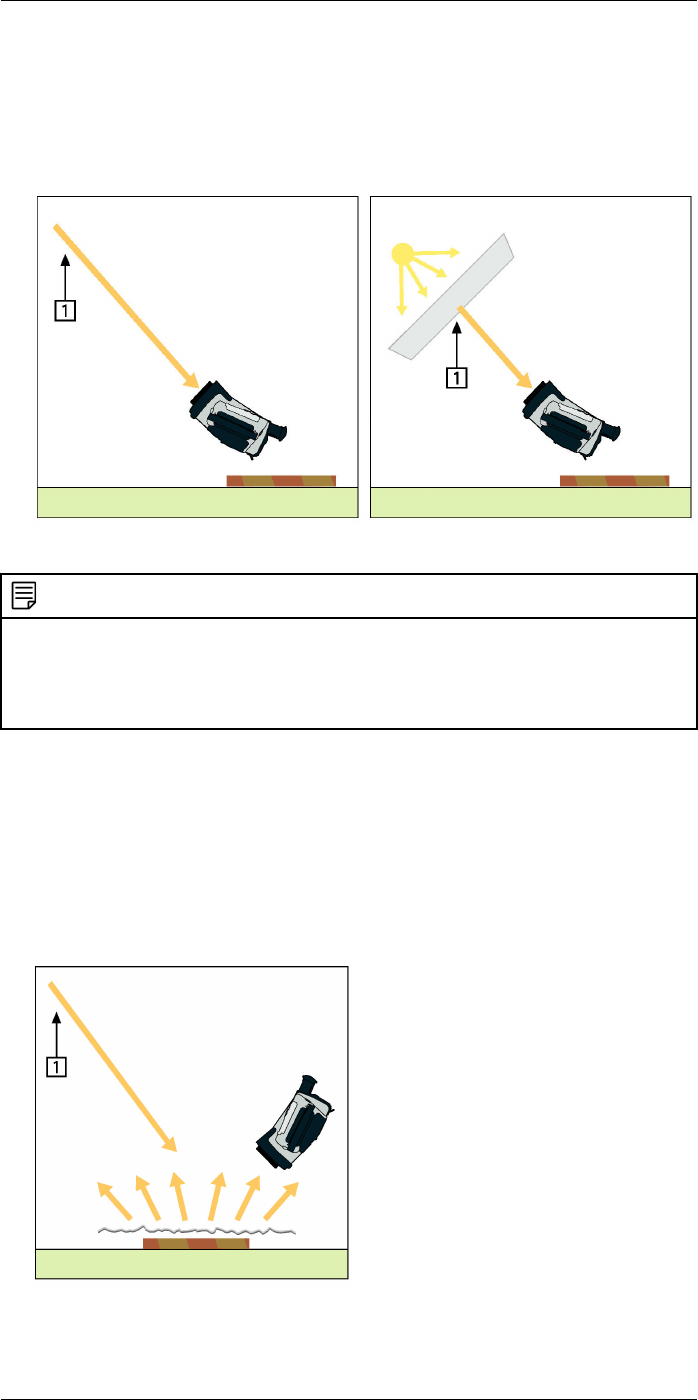 1

1

1