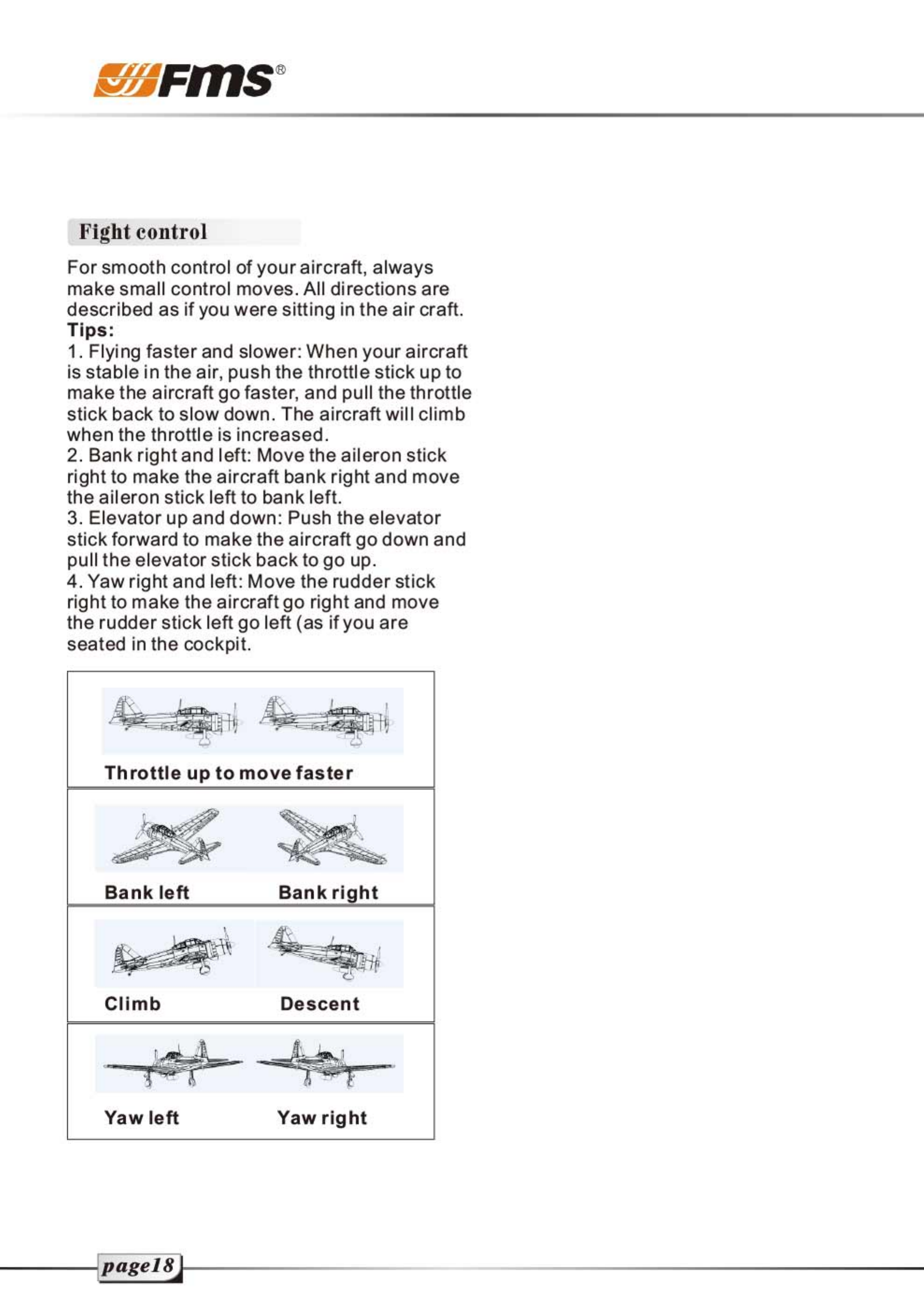 FMS®

Fight control

For smooth control of your aircraft, always make small control moves. All directions are described as if you were sitting in the air craft.

Tips:

1. Flying faster and slower: When your aircraft is stable in the air, push the throttle stick up to make the aircraft go faster, and pull the throttle stick back to slow down. The aircraft will climb when the throttle is increased.

2. Bank right and left: Move the aileron stick right to make the aircraft bank right and move the aileron stick left to bank left.

3. Elevator up and down: Push the elevator stick forward to make the aircraft go down and pull the elevator stick back to go up.

4. Yaw right and left: Move the rudder stick right to make the aircraft go right and move the rudder stick left go left (as if you are seated in the cockpit.

Throttle up to move faster

Bank left Bank right

Climb Descent

Yaw left Yaw right

page18