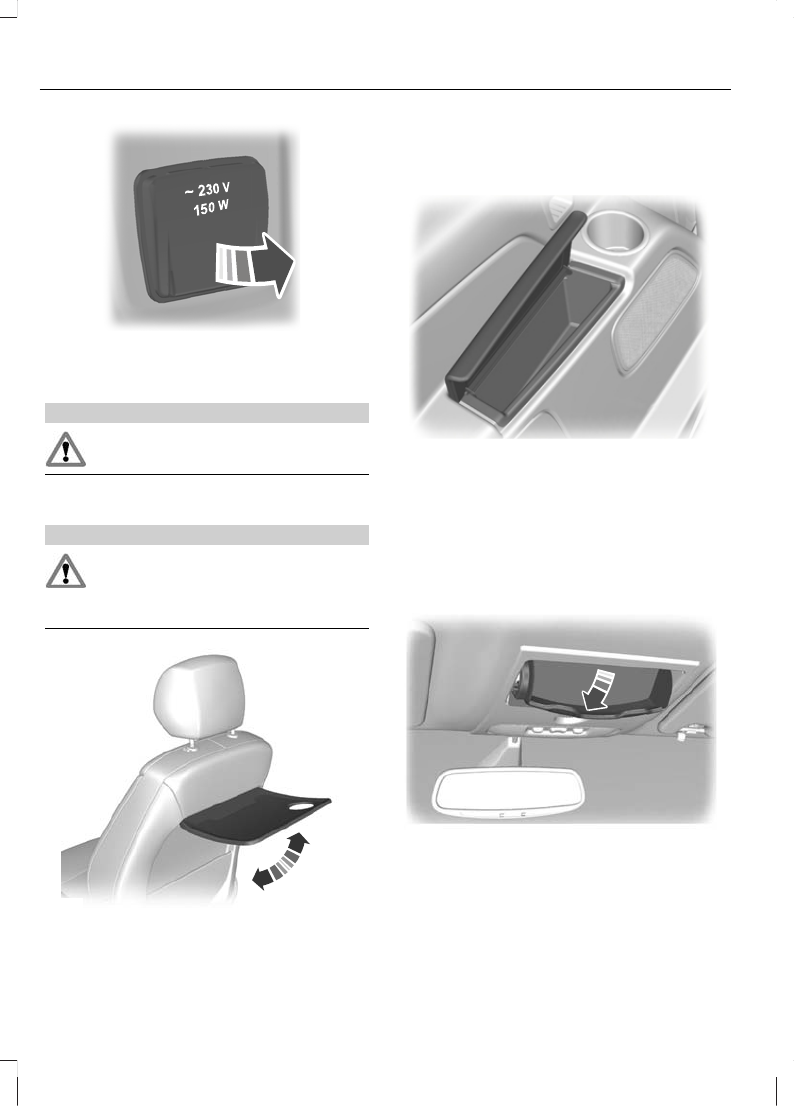 ~ 230 V
150 W