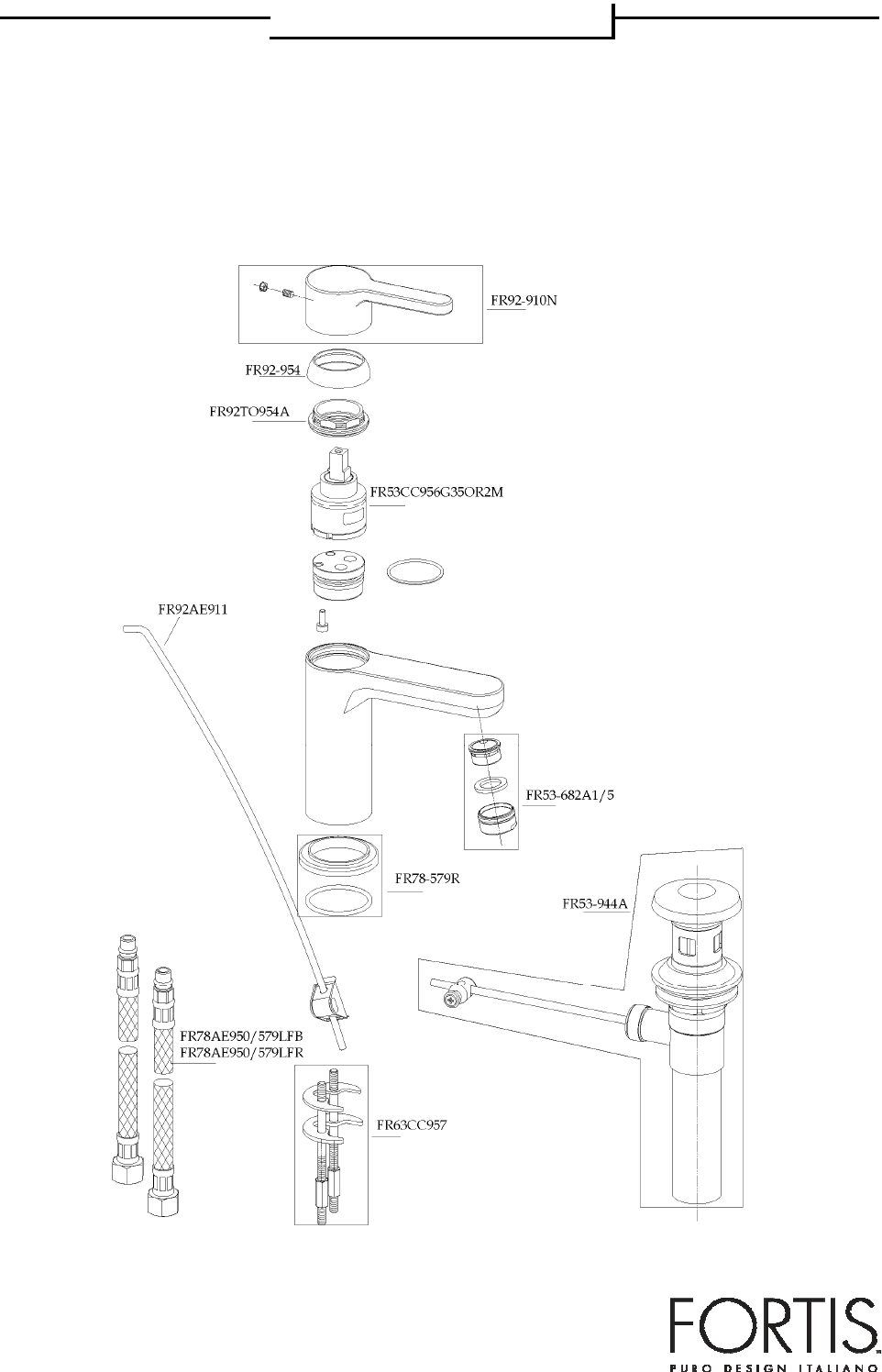 FR92-910N

FR92-954

FR92TO954A

FR53CC956G35OR2M

FR92AE911

FR53-682A1/5

FR78-579R

FR53-944A

FR78AE950/579LFB
FR78AE950/579LFR

FR63CC957

FORTIS
PURO DESIGN ITALIANO